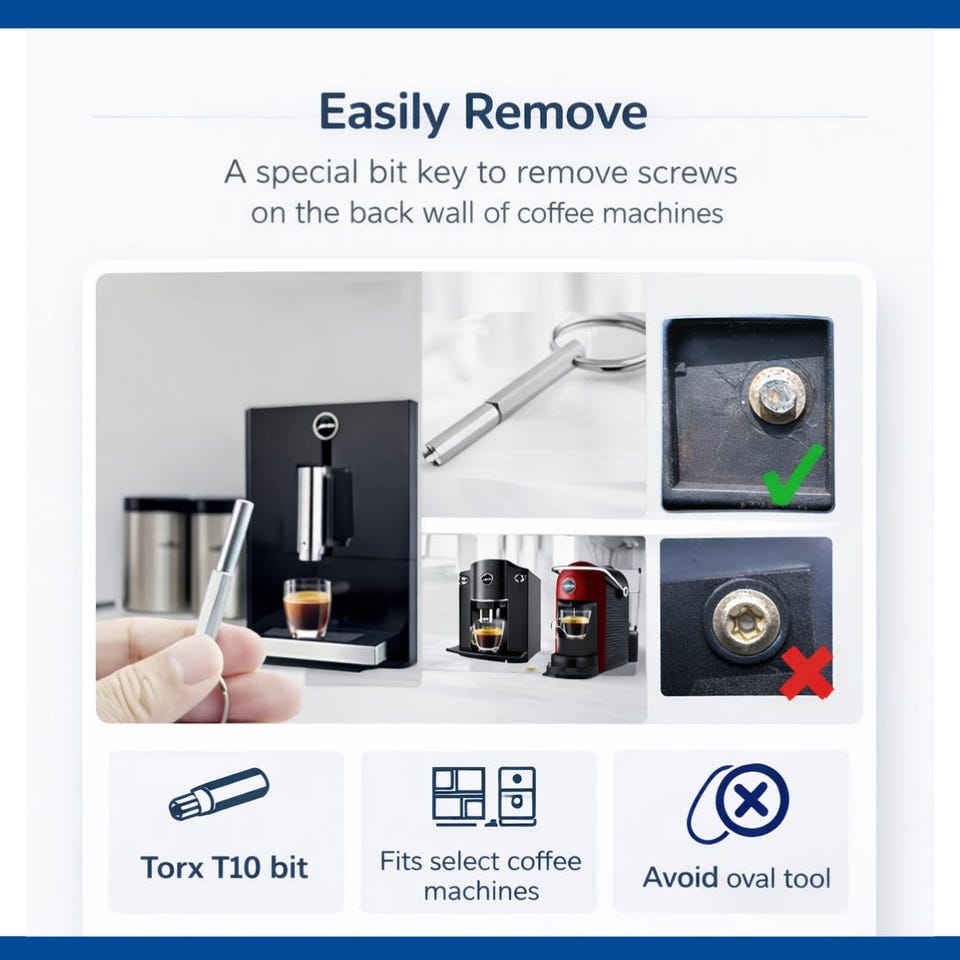 Easily Remove

A special bit key to remove screws on the back wall of coffee machines

Torx T10 bit

Fits select coffee machines

Avoid oval tool