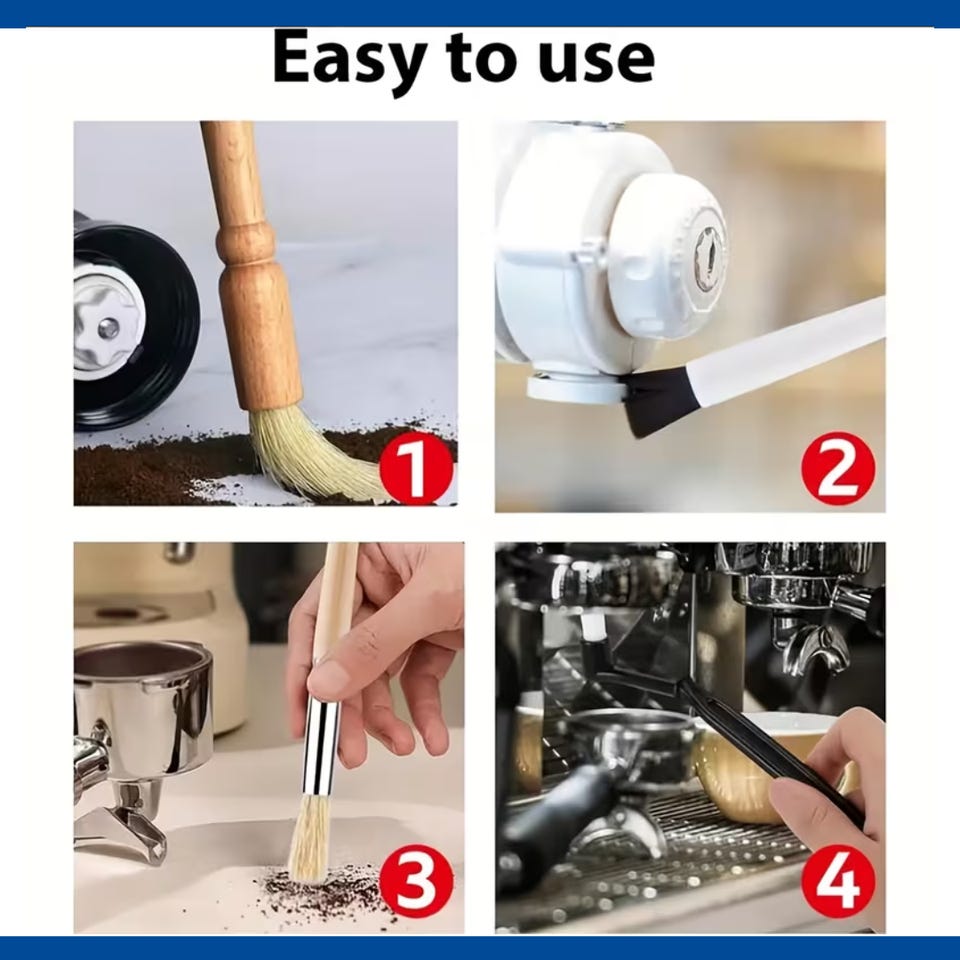 Easy to use

1

2

3

4