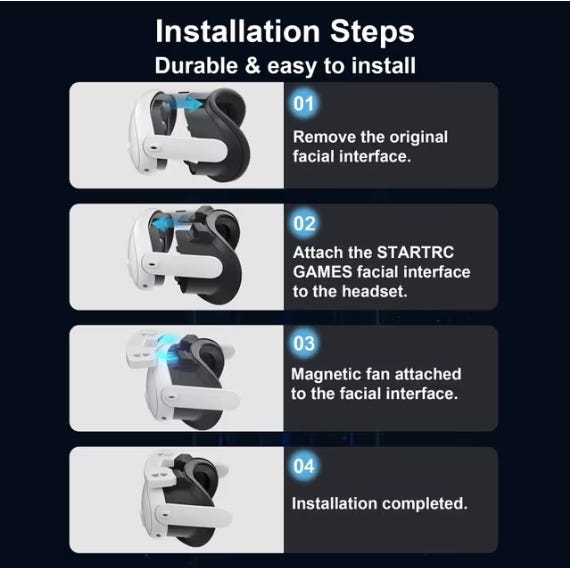 Installation Steps
Durable & easy to install

01
Remove the original facial interface.

02
Attach the STARTRC GAMES facial interface to the headset.

03
Magnetic fan attached to the facial interface.

04
Installation completed.