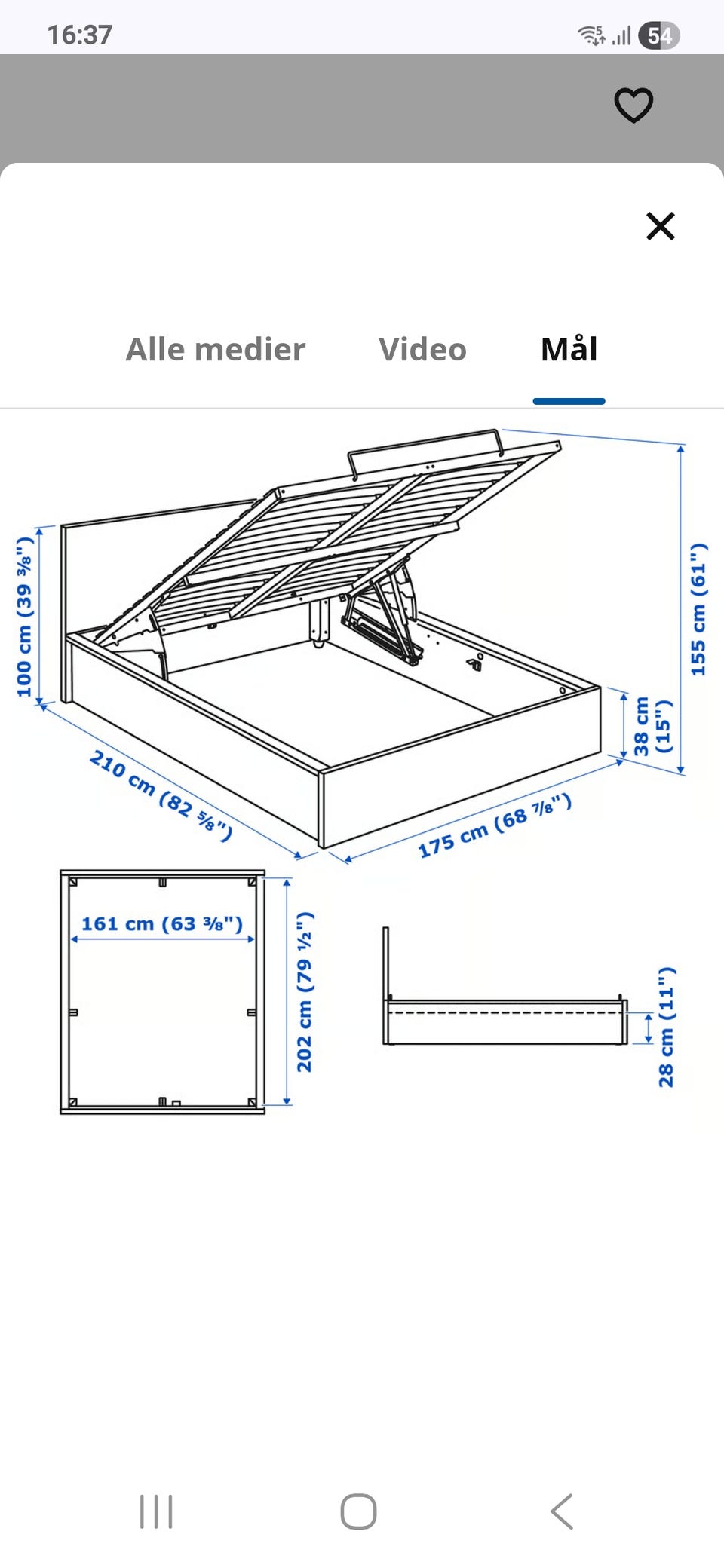 16:37

54

Alle medier Video Mål

100 cm (39 ⅜")

155 cm (61")

38 cm (15")

210 cm (82 ⅝")

175 cm (68 ⅞")

161 cm (63 ⅜")

202 cm (79 ½")

28 cm (11")