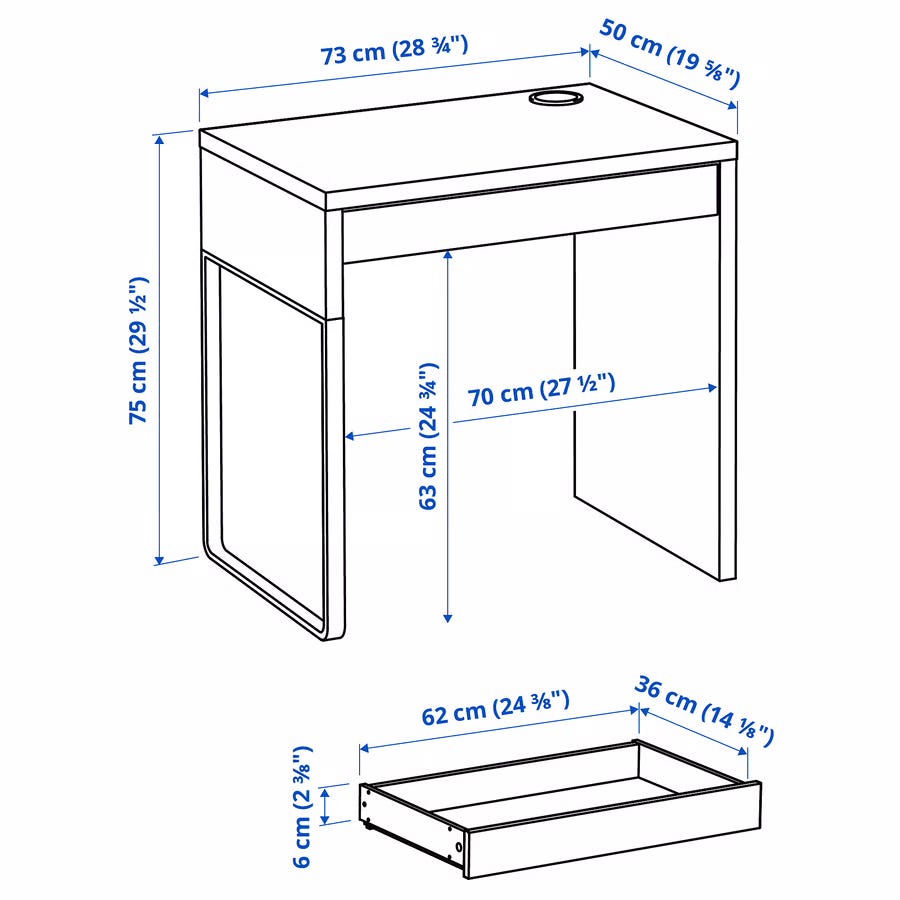 73 cm (28 ¾")
50 cm (19 ⅝")
75 cm (29 ½")
63 cm (24 ¾")
70 cm (27 ½")
62 cm (24 ⅜")
36 cm (14 ⅛")
6 cm (2 ⅜")