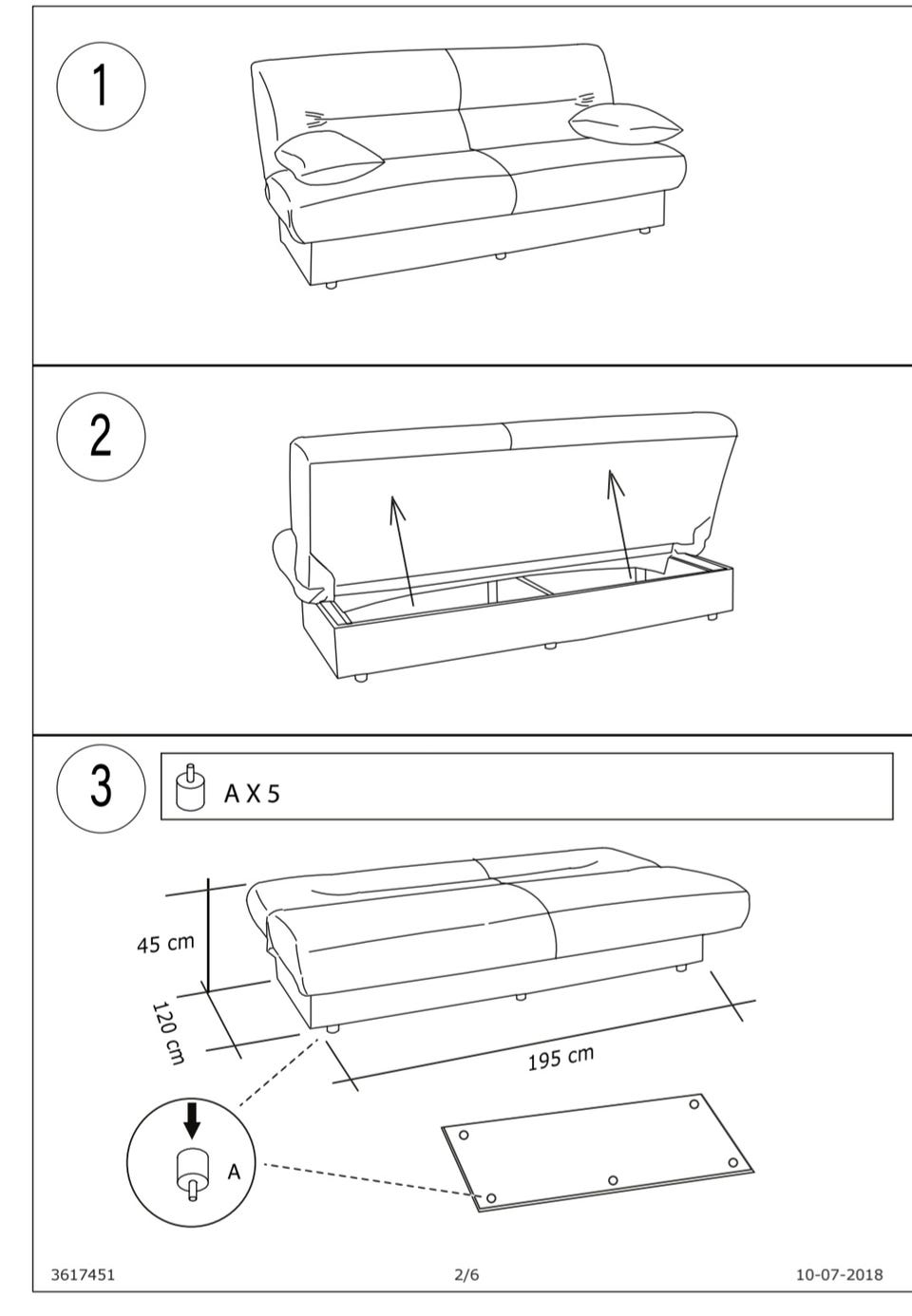 1

2

3

A X 5

45 cm

120 cm

195 cm

A

3617451

2/6

10-07-2018