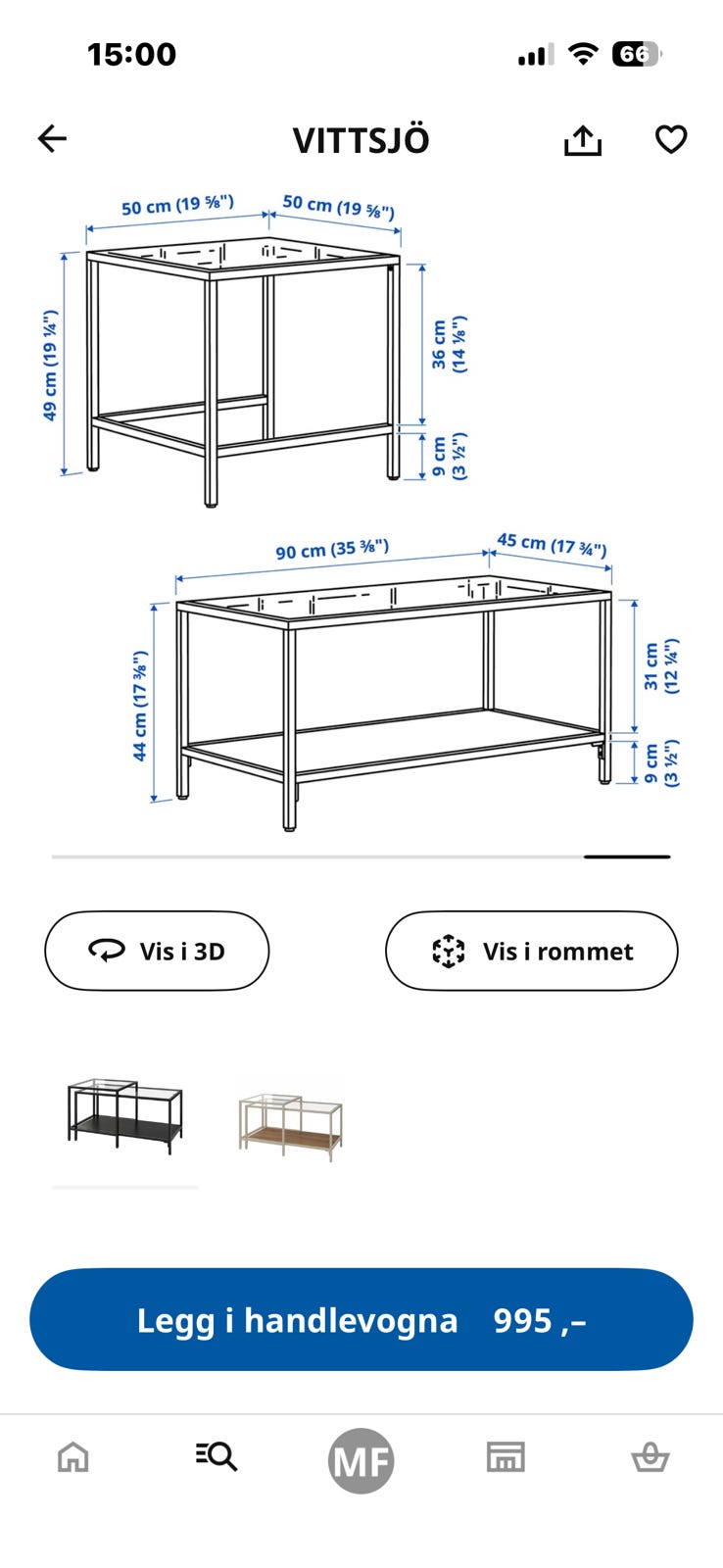 15:00

66

VITTSJÖ

50 cm (19 ⅝")
50 cm (19 ⅝")
49 cm (19 ¼")
36 cm (14 ⅛")
9 cm (3 ½")

90 cm (35 ⅜")
45 cm (17 ¾")
44 cm (17 ⅜")
31 cm (12 ¼")
9 cm (3 ½")

Vis i 3D

Vis i rommet

Legg i handlevogna 995 ,–

MF