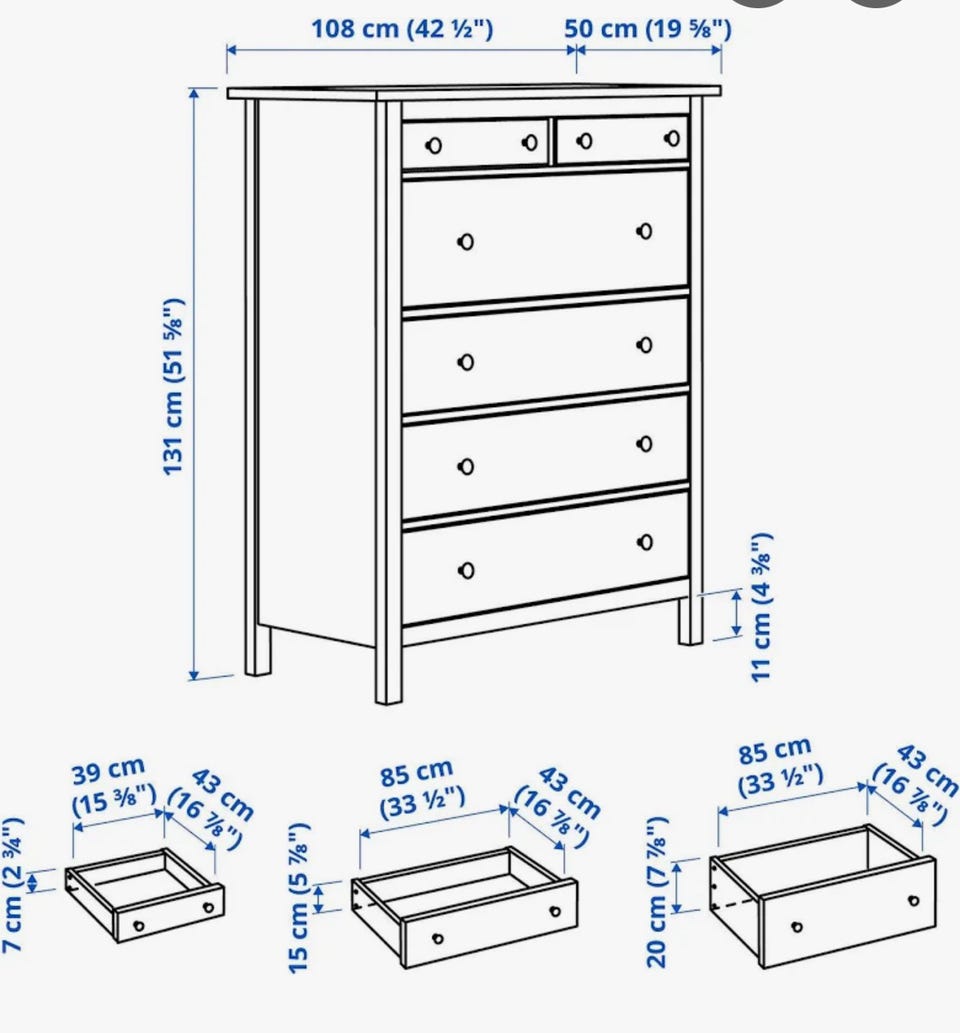 108 cm (42 ½")
50 cm (19 ⅝")
131 cm (51 ⅝")
11 cm (4 ⅜")

39 cm (15 ⅜")
43 cm (16 ⅞")
7 cm (2 ¾")

85 cm (33 ½")
43 cm (16 ⅞")
15 cm (5 ⅞")

85 cm (33 ½")
43 cm (16 ⅞")
20 cm (7 ⅞")