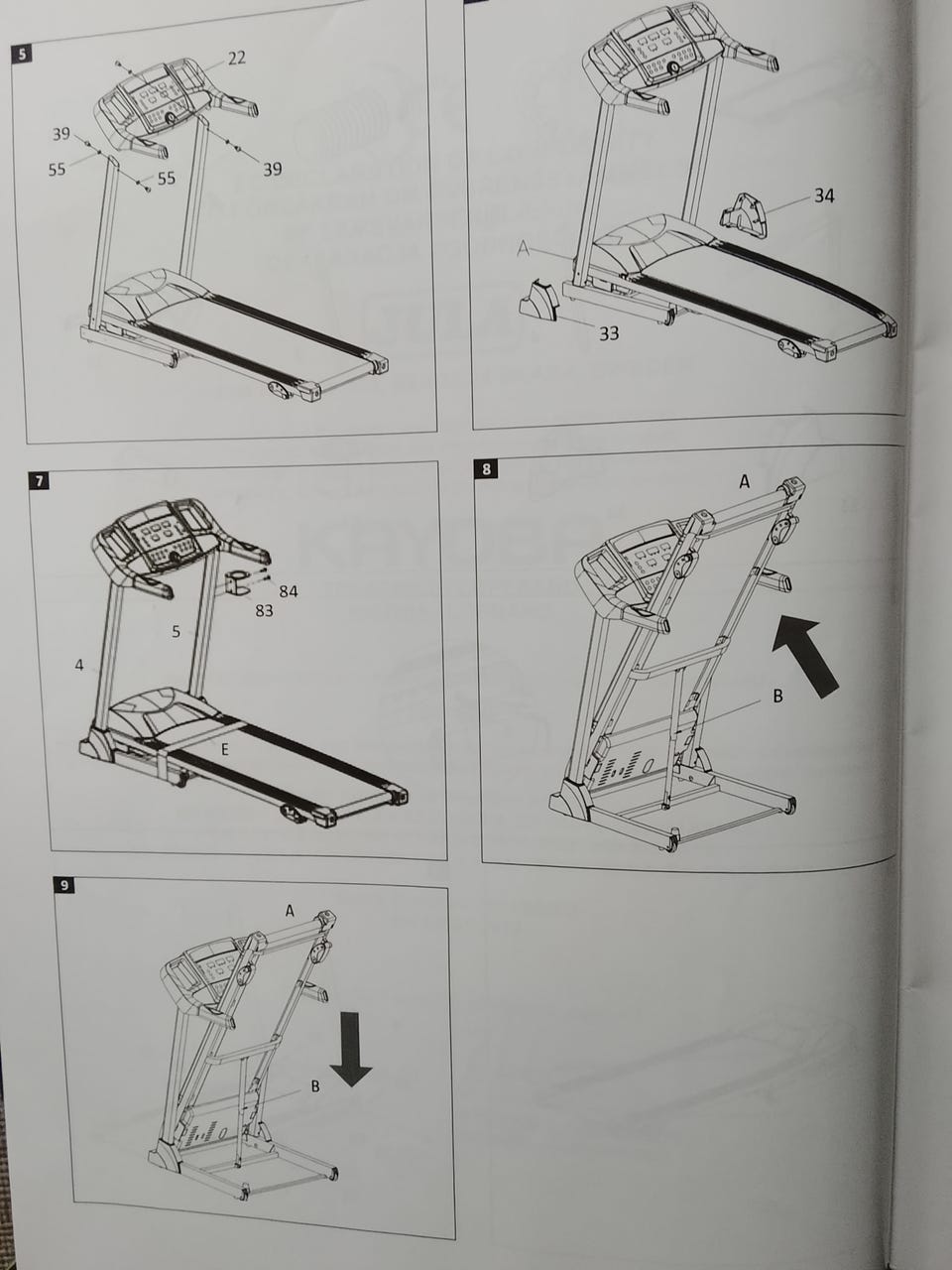 5

22

39

55

55

39

34

A

33

7

84

83

5

4

E

8

A

B

9

A

B