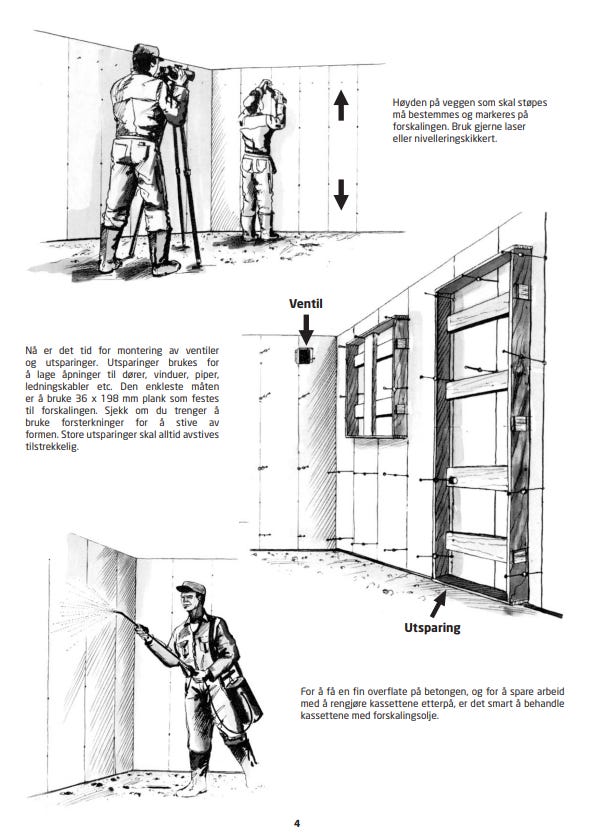 Høyden på veggen som skal støpes må bestemmes og markeres på forskalingen. Bruk gjerne laser eller nivelleringskikkert.

Ventil

Nå er det tid for montering av ventiler og utsparinger. Utsparinger brukes for å lage åpninger til dører, vinduer, piper, ledningskabler etc. Den enkleste måten er å bruke 36 x 198 mm plank som festes til forskalingen. Sjekk om du trenger å bruke forsterkninger for å stive av formen. Store utsparinger skal alltid avstives tilstrekkelig.

Utsparing

For å få en fin overflate på betongen, og for å spare arbeid med å rengjøre kassettene etterpå, er det smart å behandle kassettene med forskalingsolje.

4