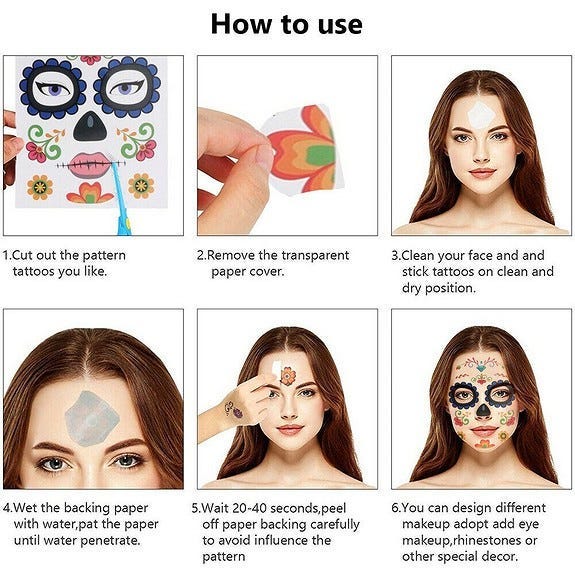 How to use

1.Cut out the pattern tattoos you like.

2.Remove the transparent paper cover.

3.Clean your face and and stick tattoos on clean and dry position.

4.Wet the backing paper with water,pat the paper until water penetrate.

5.Wait 20-40 seconds,peel off paper backing carefully to avoid influence the pattern

6.You can design different makeup adopt add eye makeup,rhinestones or other special decor.