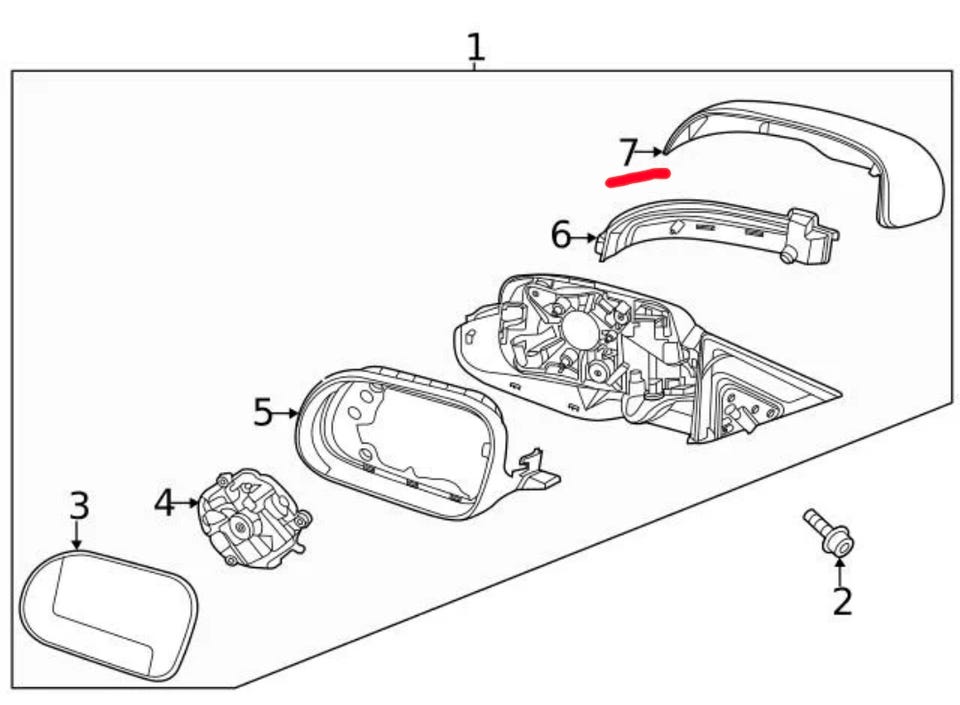 1
7
6
5
4
3
2