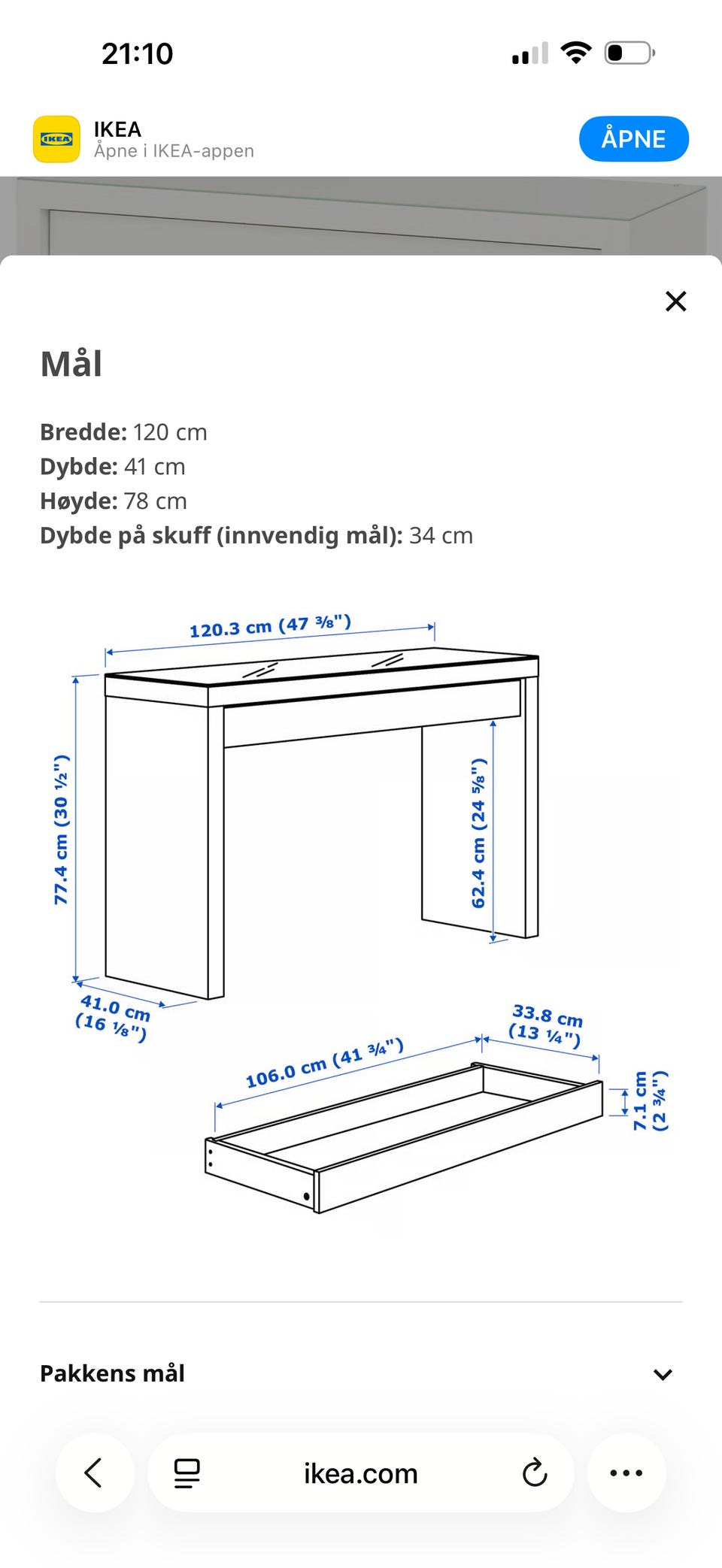 21:10

IKEA
IKEA
Åpne i IKEA-appen
ÅPNE

Mål

Bredde: 120 cm
Dybde: 41 cm
Høyde: 78 cm
Dybde på skuff (innvendig mål): 34 cm

120.3 cm (47 ⅜")
77.4 cm (30 ½")
62.4 cm (24 ⅝")
41.0 cm (16 ⅛")
106.0 cm (41 ¾")
33.8 cm (13 ¼")
7.1 cm (2 ¾")

Pakkens mål

ikea.com