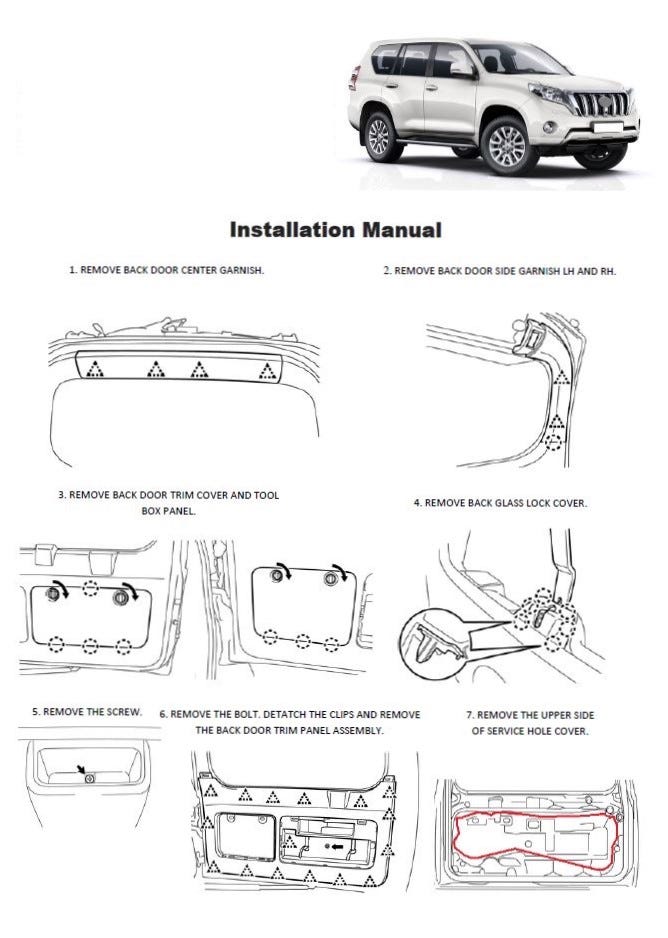 Installation Manual

1. REMOVE BACK DOOR CENTER GARNISH.

2. REMOVE BACK DOOR SIDE GARNISH LH AND RH.

3. REMOVE BACK DOOR TRIM COVER AND TOOL BOX PANEL.

4. REMOVE BACK GLASS LOCK COVER.

5. REMOVE THE SCREW.

6. REMOVE THE BOLT. DETATCH THE CLIPS AND REMOVE THE BACK DOOR TRIM PANEL ASSEMBLY.

7. REMOVE THE UPPER SIDE OF SERVICE HOLE COVER.