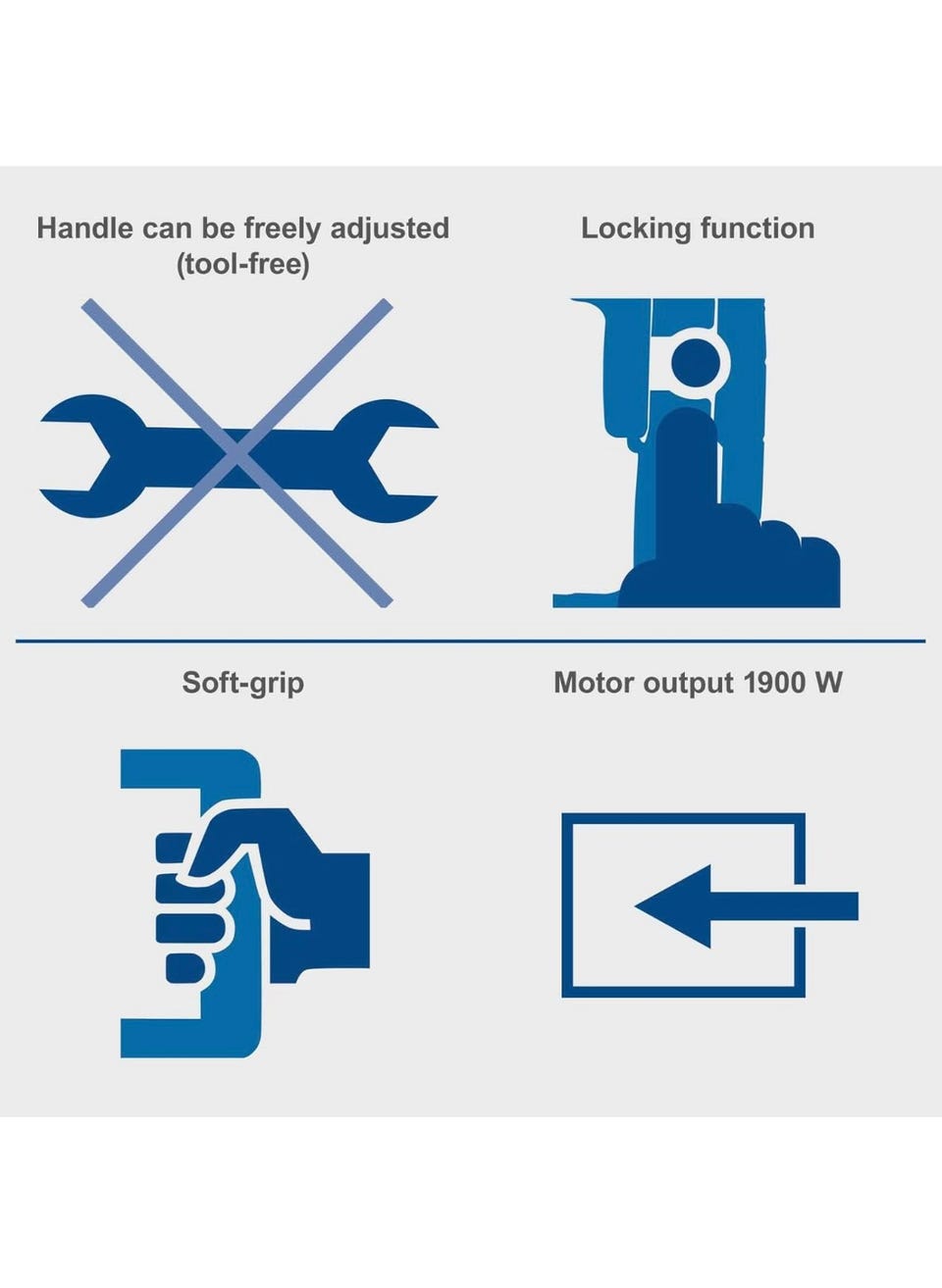 Handle can be freely adjusted (tool-free)

Locking function

Soft-grip

Motor output 1900 W