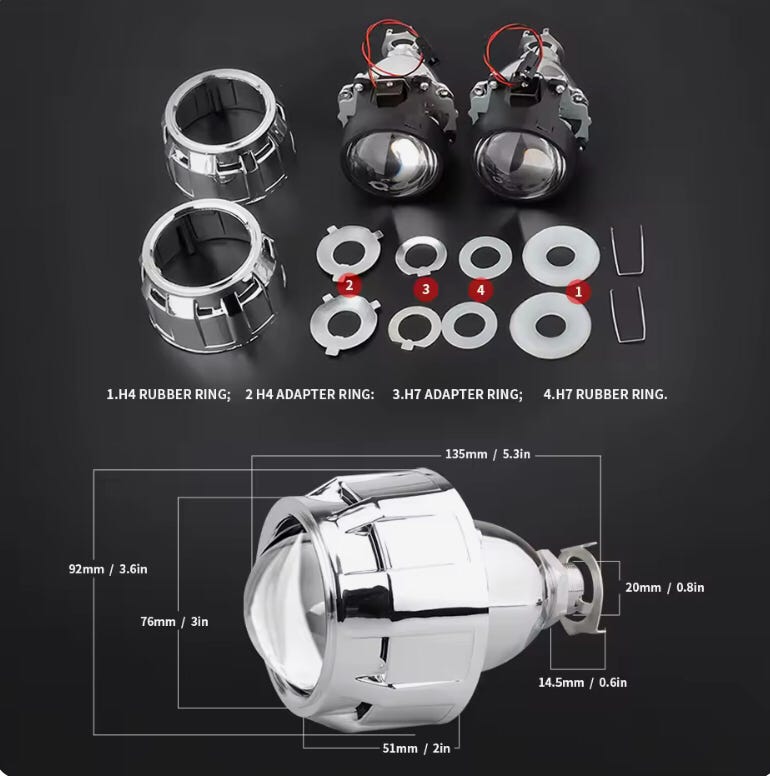 2 3 4 1

1.H4 RUBBER RING; 2 H4 ADAPTER RING: 3.H7 ADAPTER RING; 4.H7 RUBBER RING.

135mm / 5.3in

92mm / 3.6in

76mm / 3in

20mm / 0.8in

14.5mm / 0.6in

51mm / 2in