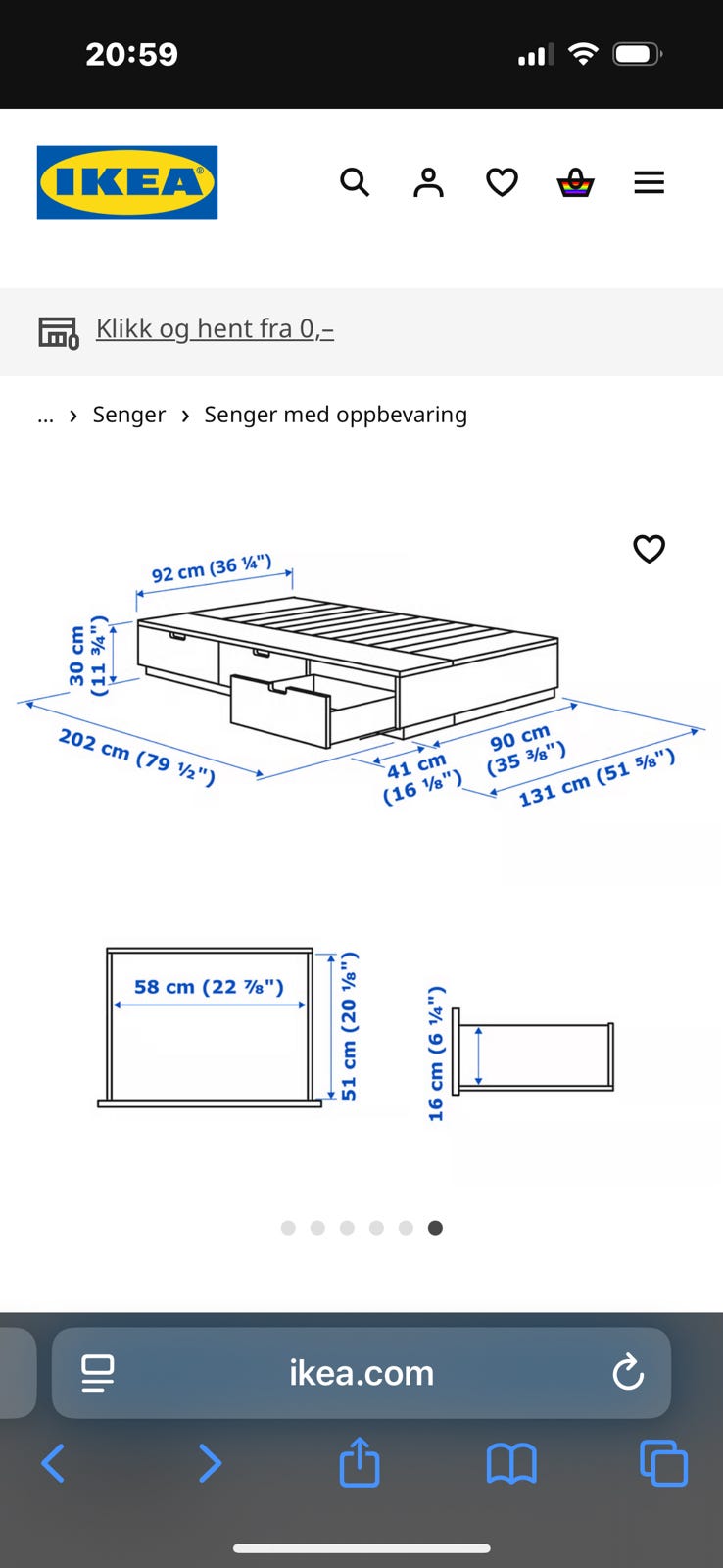 20:59

IKEA

Klikk og hent fra 0,–

... › Senger › Senger med oppbevaring

92 cm (36 ¼")
30 cm (11 ¾")
202 cm (79 ½")
41 cm (16 ⅛")
90 cm (35 ⅜")
131 cm (51 ⅝")

58 cm (22 ⅞")
51 cm (20 ⅛")
16 cm (6 ¼")

ikea.com