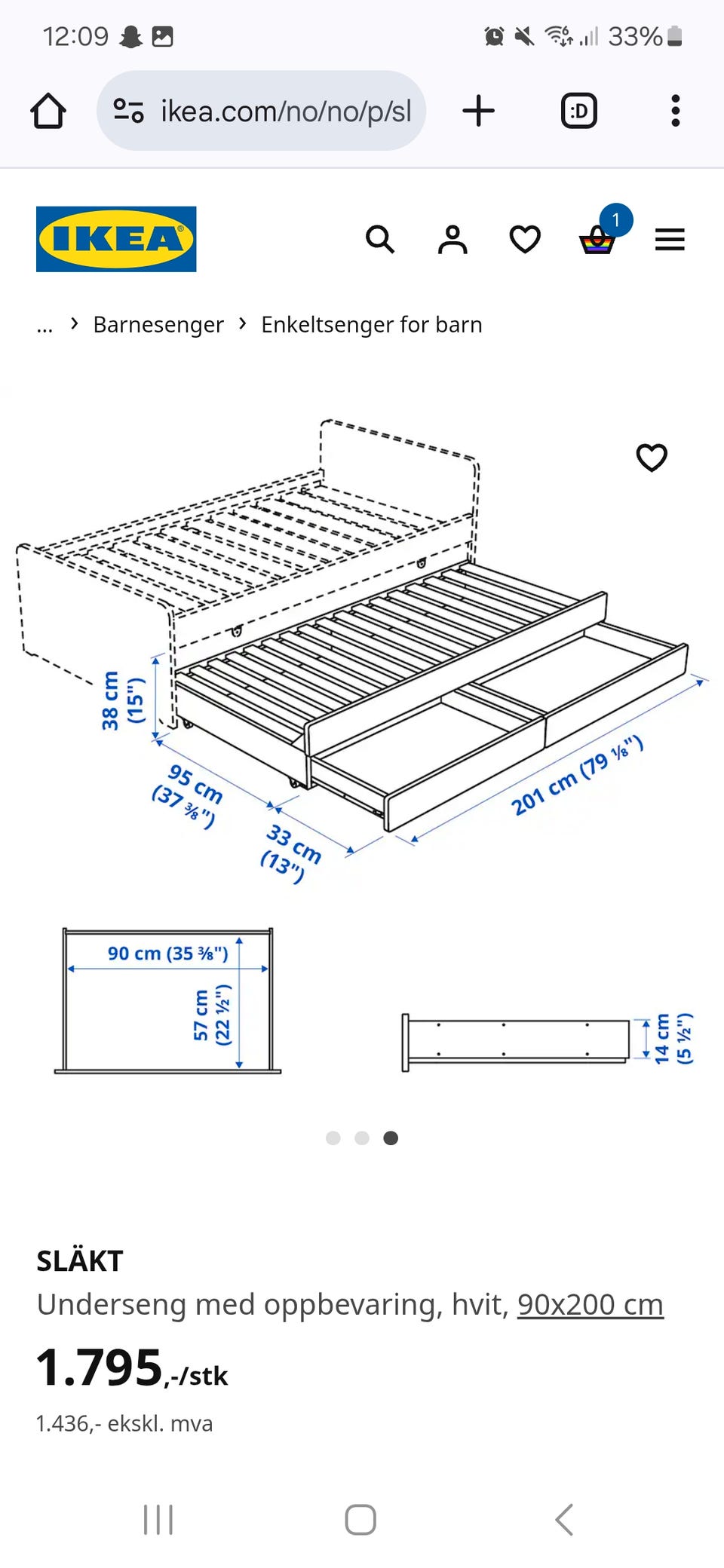 12:09

33%

ikea.com/no/no/p/sl

:D

IKEA

1

... › Barnesenger › Enkeltsenger for barn

38 cm (15")

95 cm (37 ⅜")

33 cm (13")

201 cm (79 ⅛")

90 cm (35 ⅜")

57 cm (22 ½")

14 cm (5 ½")

SLÄKT

Underseng med oppbevaring, hvit, 90x200 cm

1.795,-/stk

1.436,- ekskl. mva