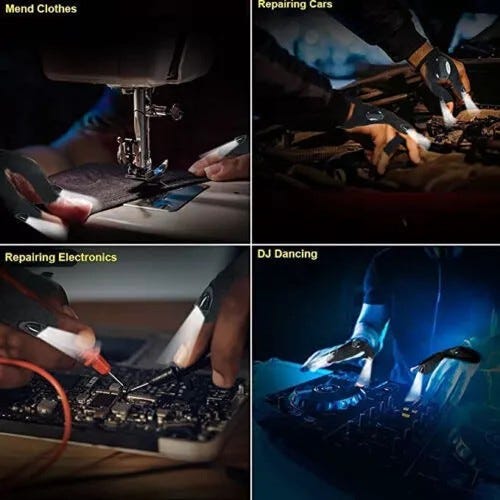 Mend Clothes

Repairing Cars

Repairing Electronics

DJ Dancing