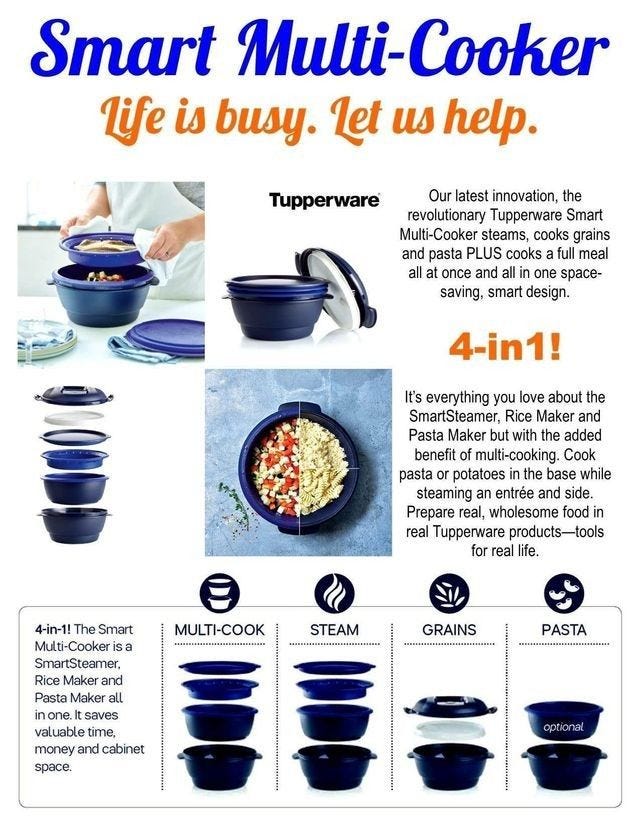 Smart Multi-Cooker

Life is busy. Let us help.

Tupperware

Our latest innovation, the revolutionary Tupperware Smart Multi-Cooker steams, cooks grains and pasta PLUS cooks a full meal all at once and all in one space-saving, smart design.

4-in1!

It's everything you love about the SmartSteamer, Rice Maker and Pasta Maker but with the added benefit of multi-cooking. Cook pasta or potatoes in the base while steaming an entrée and side. Prepare real, wholesome food in real Tupperware products—tools for real life.

4-in-1! The Smart Multi-Cooker is a SmartSteamer, Rice Maker and Pasta Maker all in one. It saves valuable time, money and cabinet space.

MULTI-COOK

STEAM

GRAINS

PASTA

optional