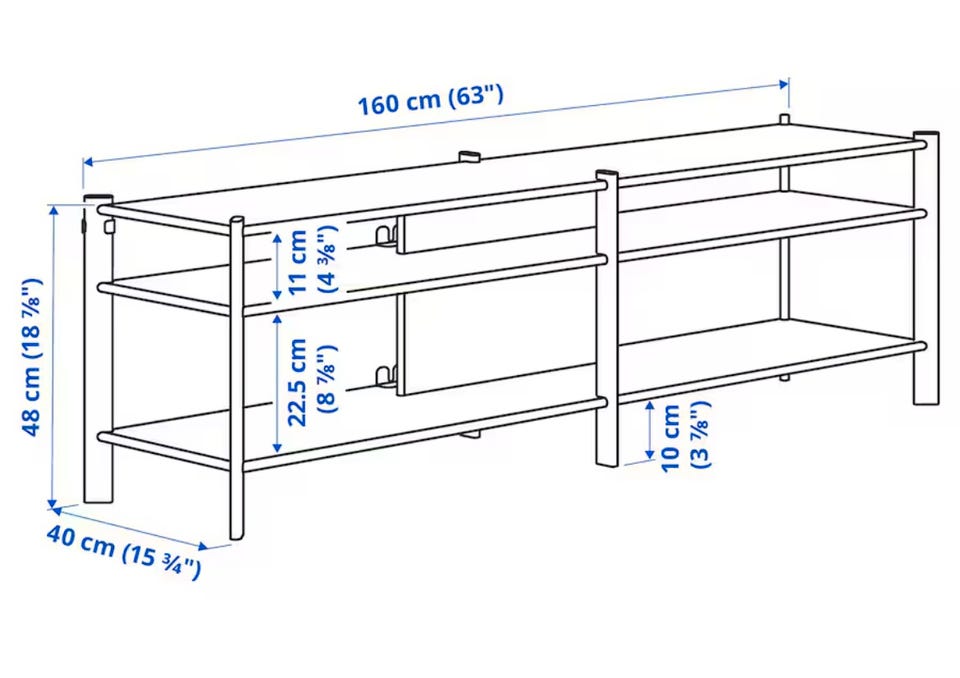 160 cm (63")

48 cm (18 ⅞")

11 cm (4 ⅜")

22.5 cm (8 ⅞")

10 cm (3 ⅞")

40 cm (15 ¾")