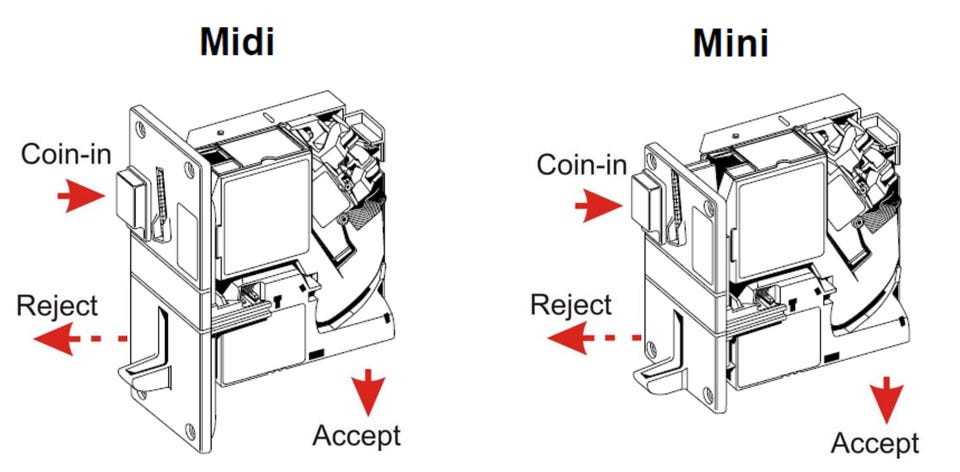 Midi

Coin-in

Reject

Accept

Mini

Coin-in

Reject

Accept