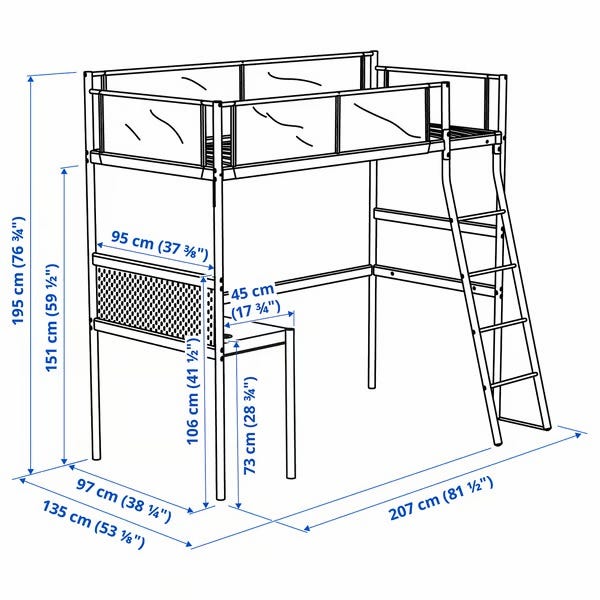 195 cm (76 ¾")
151 cm (59 ½")
95 cm (37 ⅜")
45 cm
(17 ¾")
106 cm (41 ½")
73 cm (28 ¾")
97 cm (38 ¼")
135 cm (53 ⅛")
207 cm (81 ½")