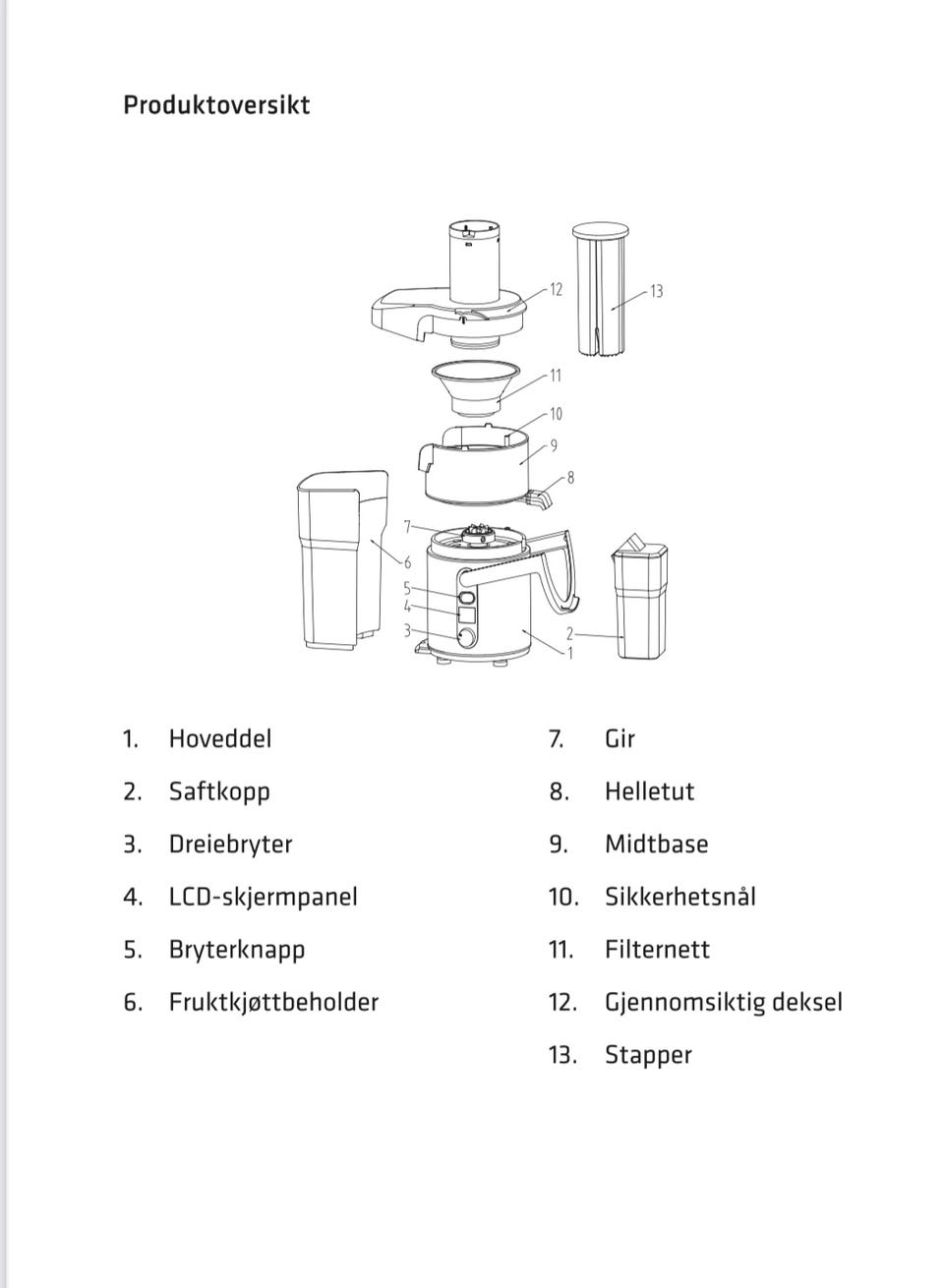 Produktoversikt

12
13
11
10
9
8
7
6
5
4
3
2
1

1. Hoveddel
2. Saftkopp
3. Dreiebryter
4. LCD-skjermpanel
5. Bryterknapp
6. Fruktkjøttbeholder

7. Gir
8. Helletut
9. Midtbase
10. Sikkerhetsnål
11. Filternett
12. Gjennomsiktig deksel
13. Stapper