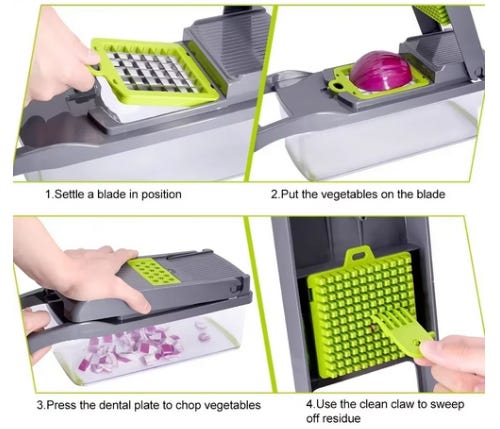 1.Settle a blade in position

2.Put the vegetables on the blade

3.Press the dental plate to chop vegetables

4.Use the clean claw to sweep off residue