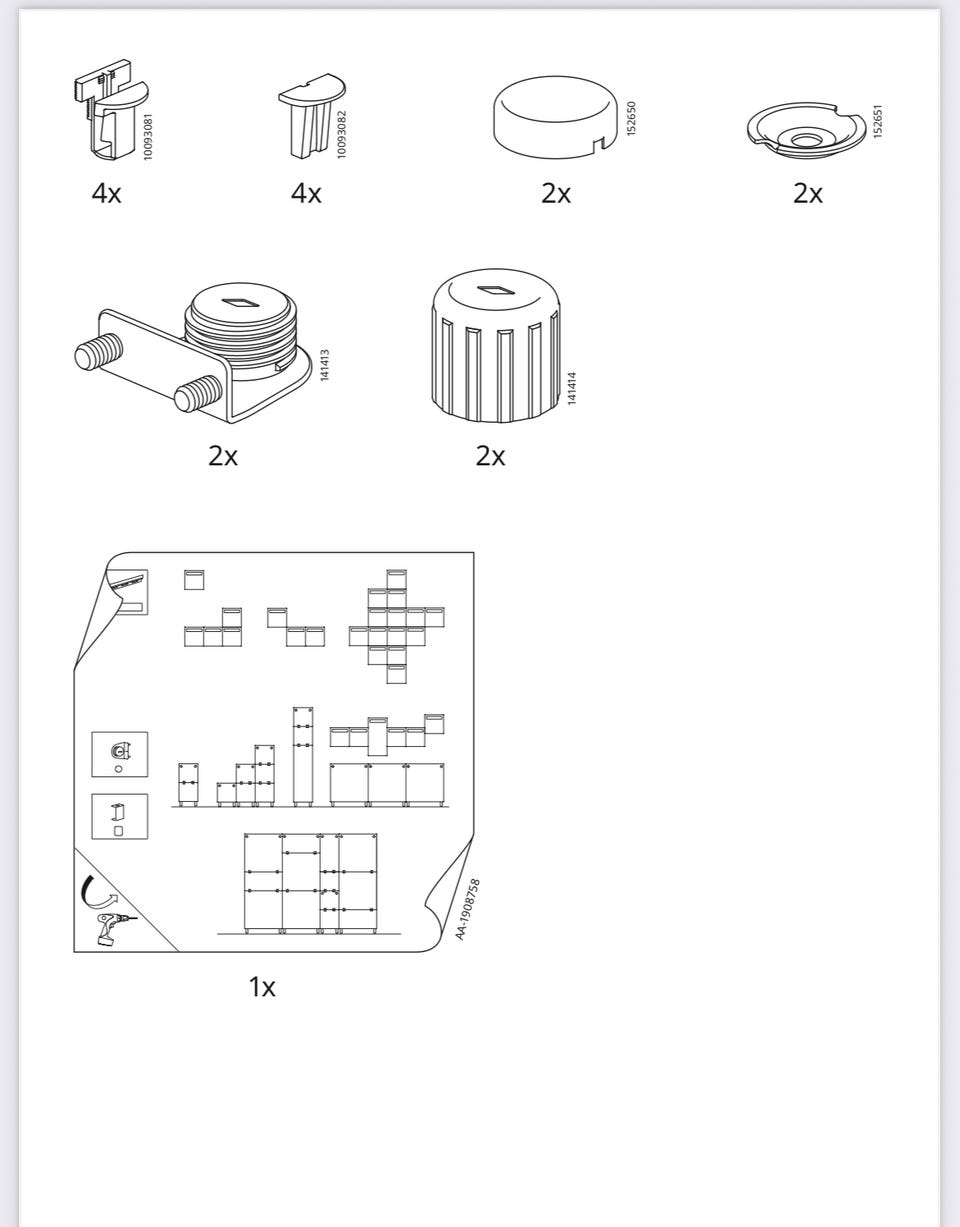 10093081
4x

10093082
4x

152650
2x

152651
2x

141413
2x

141414
2x

AA-1908758
1x