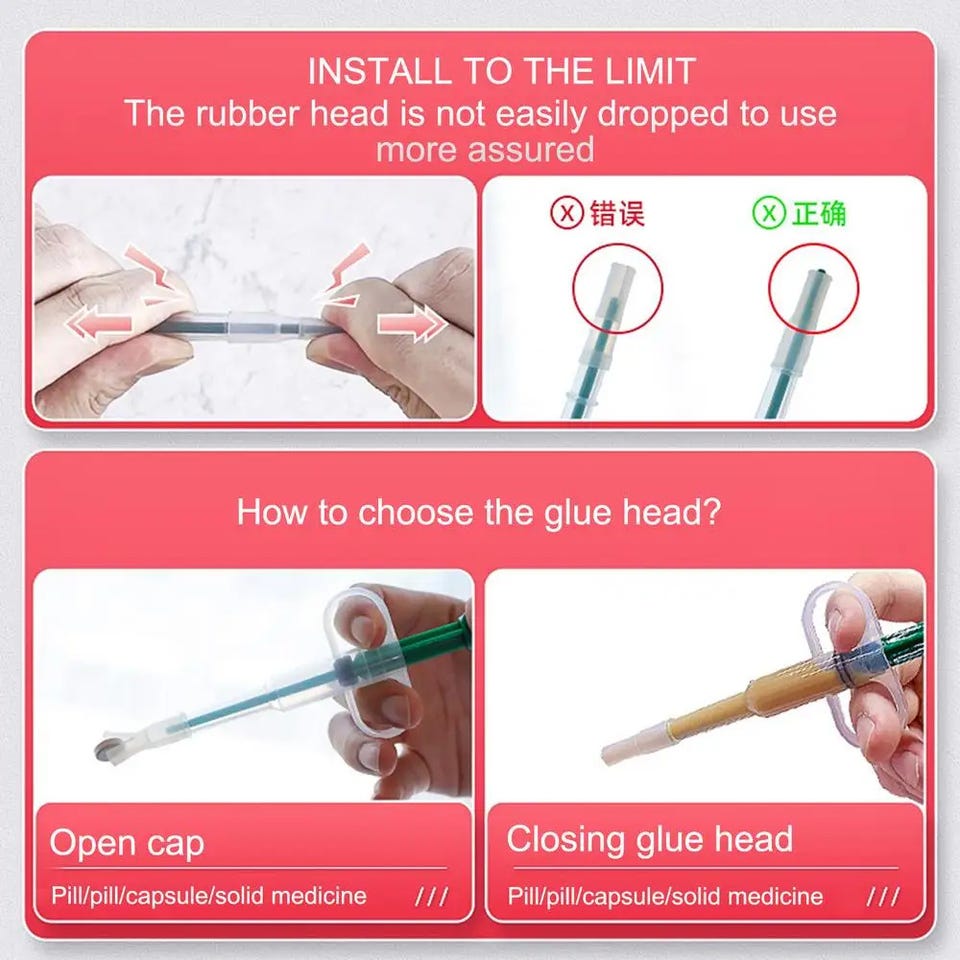 INSTALL TO THE LIMIT
The rubber head is not easily dropped to use more assured

ⓧ 错误

ⓧ 正确

How to choose the glue head?

Open cap
Pill/pill/capsule/solid medicine ///

Closing glue head
Pill/pill/capsule/solid medicine ///