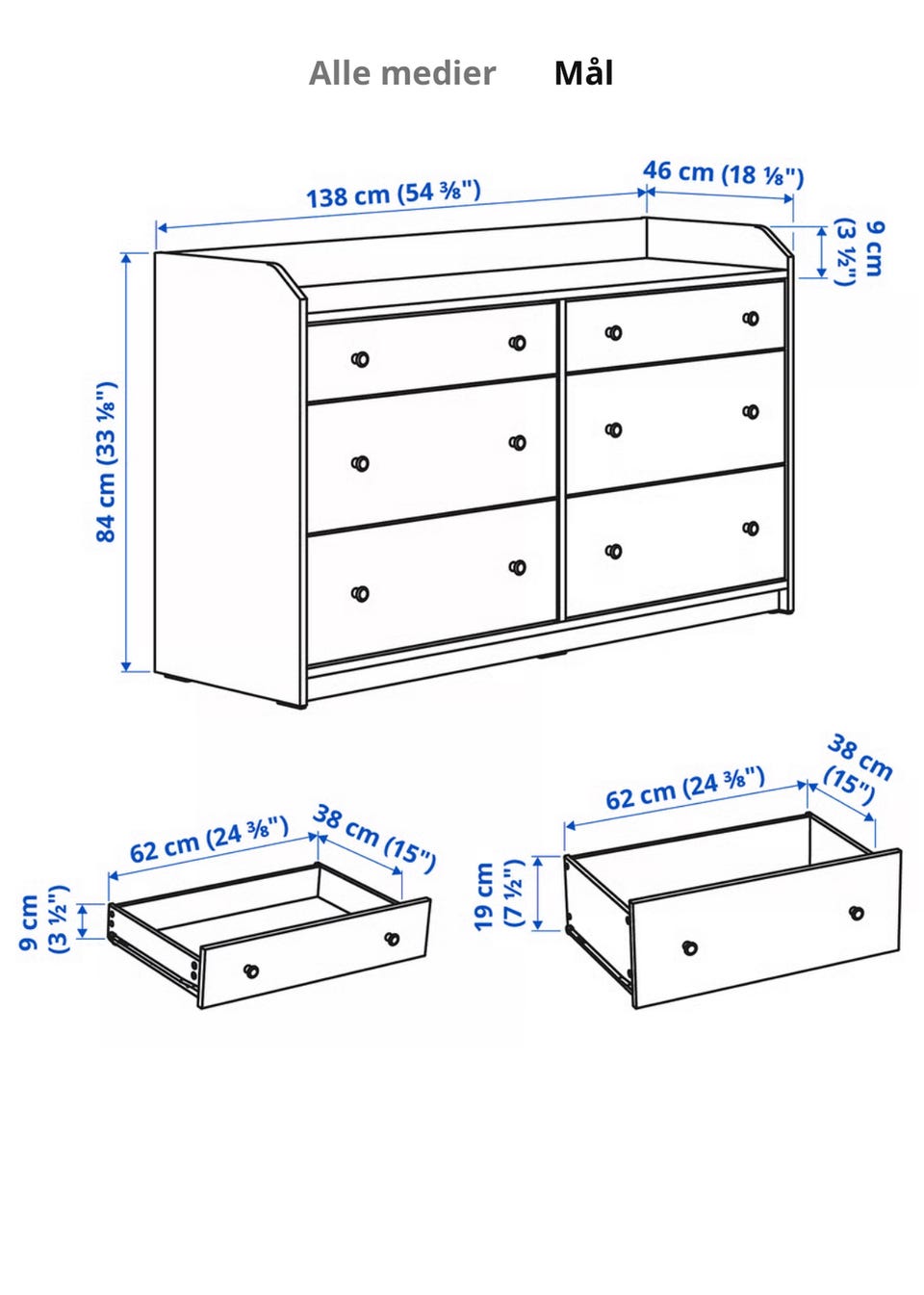 Alle medier Mål

138 cm (54 ⅜")
46 cm (18 ⅛")
9 cm (3 ½")
84 cm (33 ⅛")

62 cm (24 ⅜")
38 cm (15")
9 cm (3 ½")

62 cm (24 ⅜")
38 cm (15")
19 cm (7 ½")