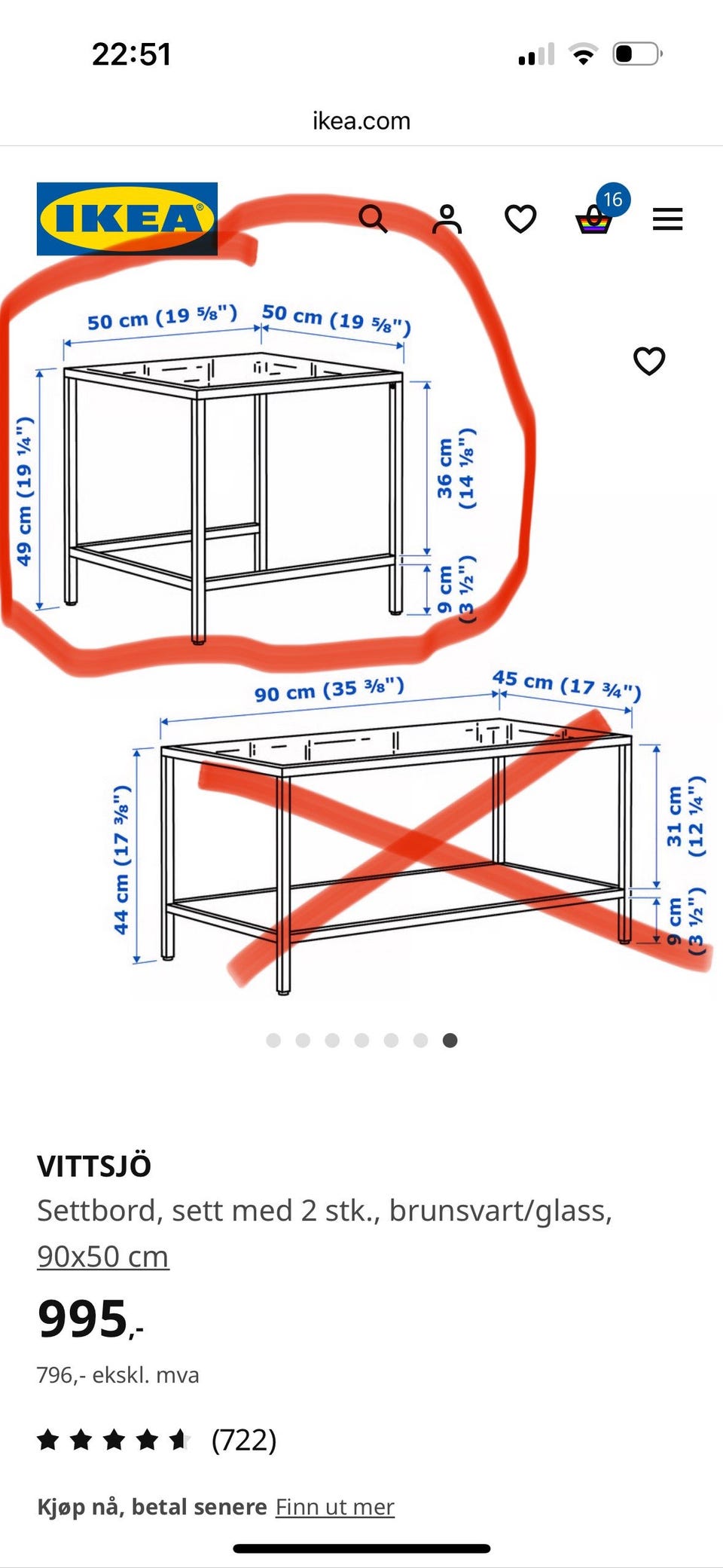 22:51

ikea.com

IKEA

16

50 cm (19 ⅝") 50 cm (19 ⅝")

49 cm (19 ¼")

36 cm (14 ⅛")

9 cm (3 ½")

90 cm (35 ⅜") 45 cm (17 ¾")

44 cm (17 ⅜")

31 cm (12 ¼")

9 cm (3 ½")

VITTSJÖ
Settbord, sett med 2 stk., brunsvart/glass, 90x50 cm

995,-

796,- ekskl. mva

(722)

Kjøp nå, betal senere Finn ut mer