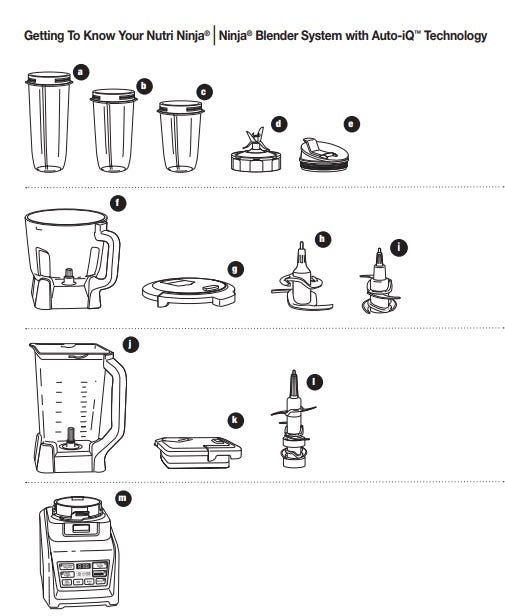 Getting To Know Your Nutri Ninja® | Ninja® Blender System with Auto-iQ™ Technology

a

b

c

d

e

f

g

h

i

j

k

l

m