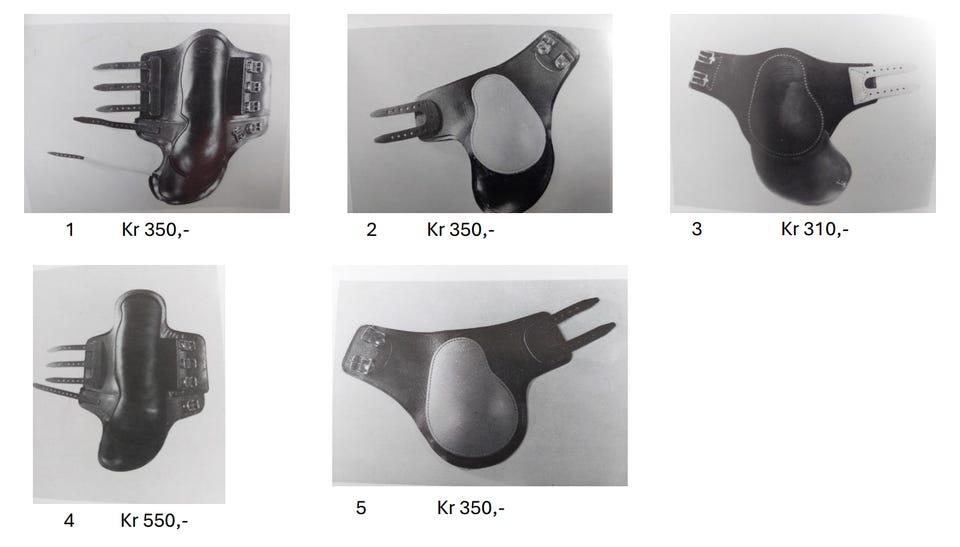 1 Kr 350,-

2 Kr 350,-

3 Kr 310,-

4 Kr 550,-

5 Kr 350,-