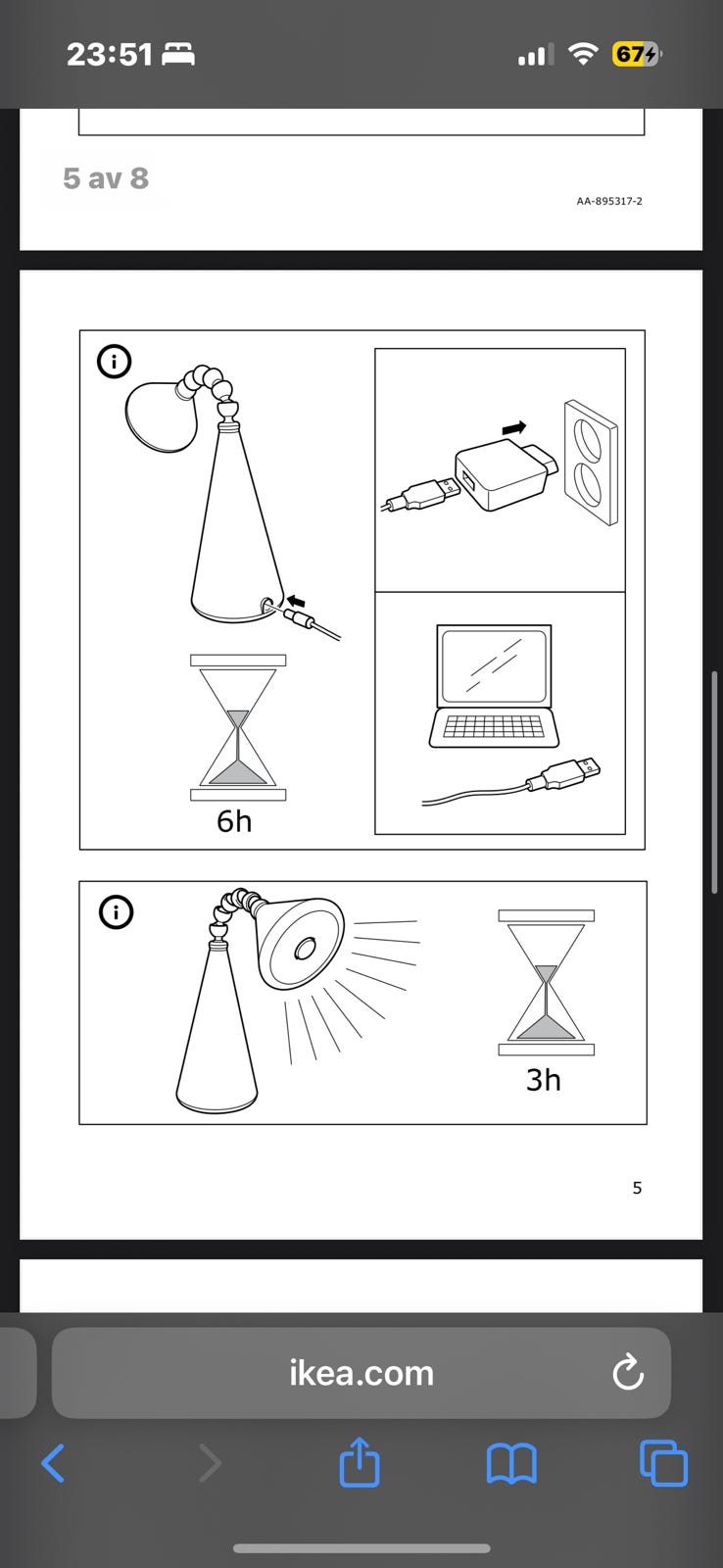 23:51

67

5 av 8

AA-895317-2

6h

3h

5

ikea.com