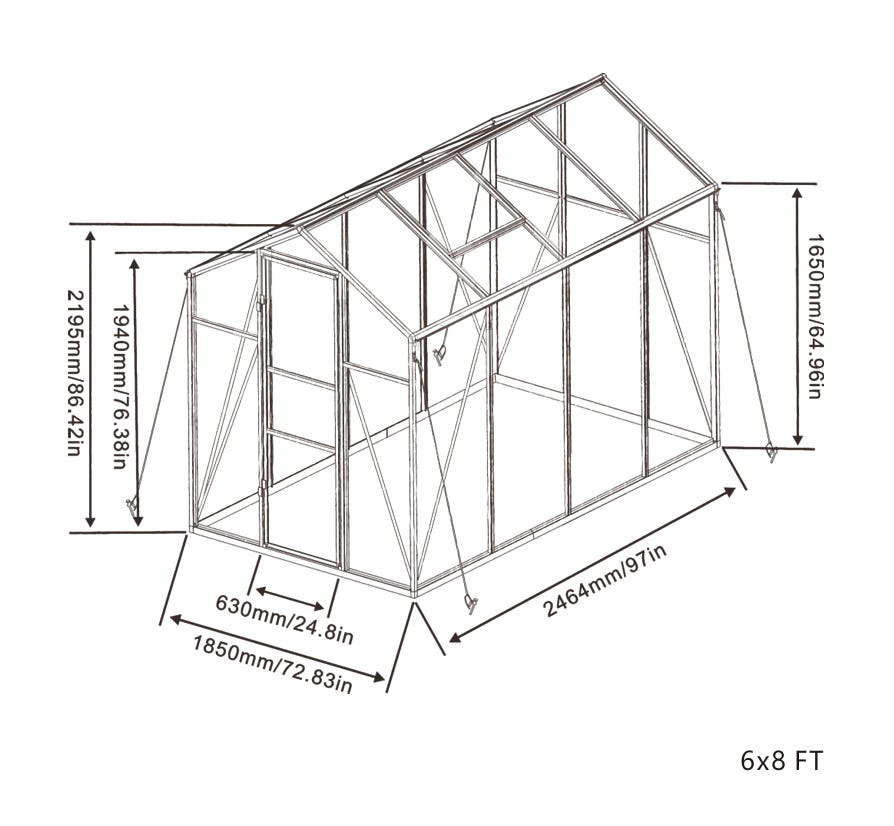 2195mm/86.42in

1940mm/76.38in

1650mm/64.96in

630mm/24.8in

1850mm/72.83in

2464mm/97in

6x8 FT