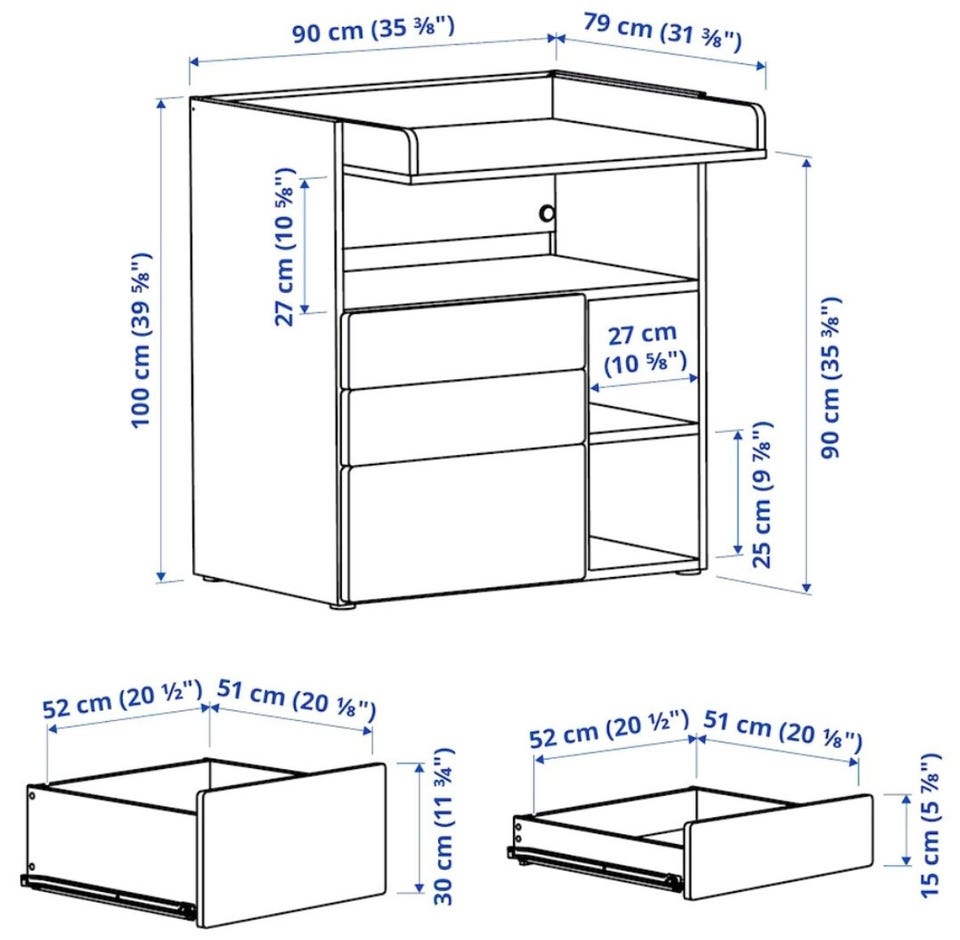 90 cm (35 ⅜")
79 cm (31 ⅜")
100 cm (39 ⅝")
27 cm (10 ⅝")
27 cm (10 ⅝")
90 cm (35 ⅜")
25 cm (9 ⅞")
52 cm (20 ½")
51 cm (20 ⅛")
30 cm (11 ¾")
52 cm (20 ½")
51 cm (20 ⅛")
15 cm (5 ⅞")