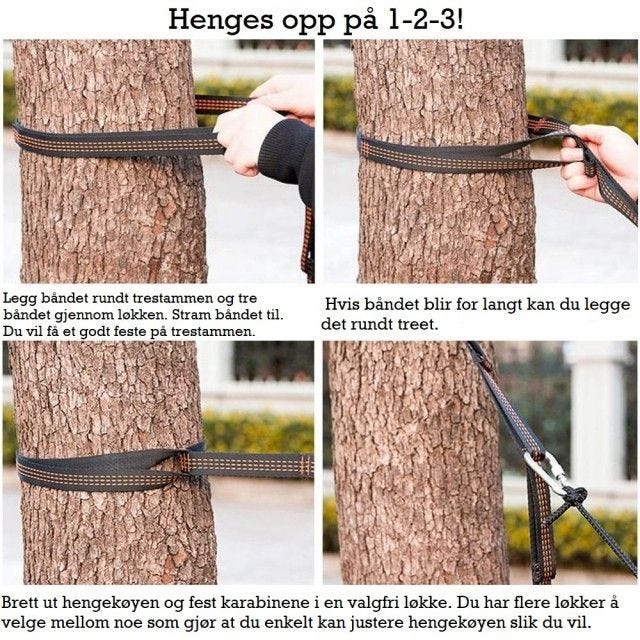 Henges opp på 1-2-3!

Legg båndet rundt trestammen og tre båndet gjennom løkken. Stram båndet til. Du vil få et godt feste på trestammen.

Hvis båndet blir for langt kan du legge det rundt treet.

Brett ut hengekøyen og fest karabinene i en valgfri løkke. Du har flere løkker å velge mellom noe som gjør at du enkelt kan justere hengekøyen slik du vil.