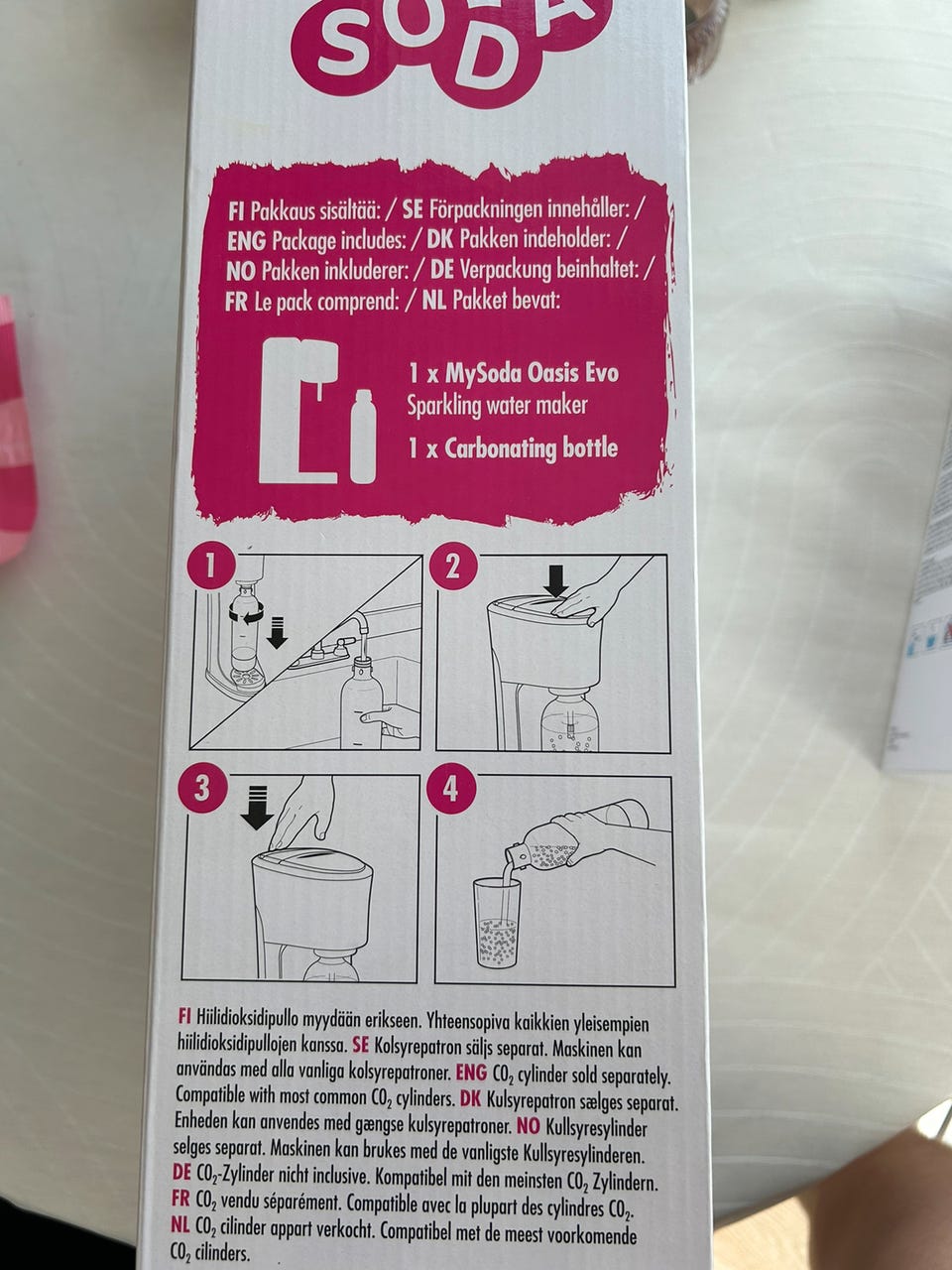 SODA

FI Pakkaus sisältää: / SE Förpackningen innehåller: / ENG Package includes: / DK Pakken indeholder: / NO Pakken inkluderer: / DE Verpackung beinhaltet: / FR Le pack comprend: / NL Pakket bevat:

1 x MySoda Oasis Evo Sparkling water maker

1 x Carbonating bottle

1

2

3

4

FI Hiilidioksidipullo myydään erikseen. Yhteensopiva kaikkien yleisempien hiilidioksidipullojen kanssa. SE Kolsyrepatron säljs separat. Maskinen kan användas med alla vanliga kolsyrepatroner. ENG $CO_2$ cylinder sold separately. Compatible with most common $CO_2$ cylinders. DK Kulsyrepatron sælges separat. Enheden kan anvendes med gængse kulsyrepatroner. NO Kullsyresylinder selges separat. Maskinen kan brukes med de vanligste Kullsyresylinderen. DE $CO_2$-Zylinder nicht inclusive. Kompatibel mit den meinsten $CO_2$ Zylindern. FR $CO_2$ vendu séparément. Compatible avec la plupart des cylindres $CO_2$. NL $CO_2$ cilinder appart verkocht. Compatibel met de meest voorkomende $CO_2$ cilinders.