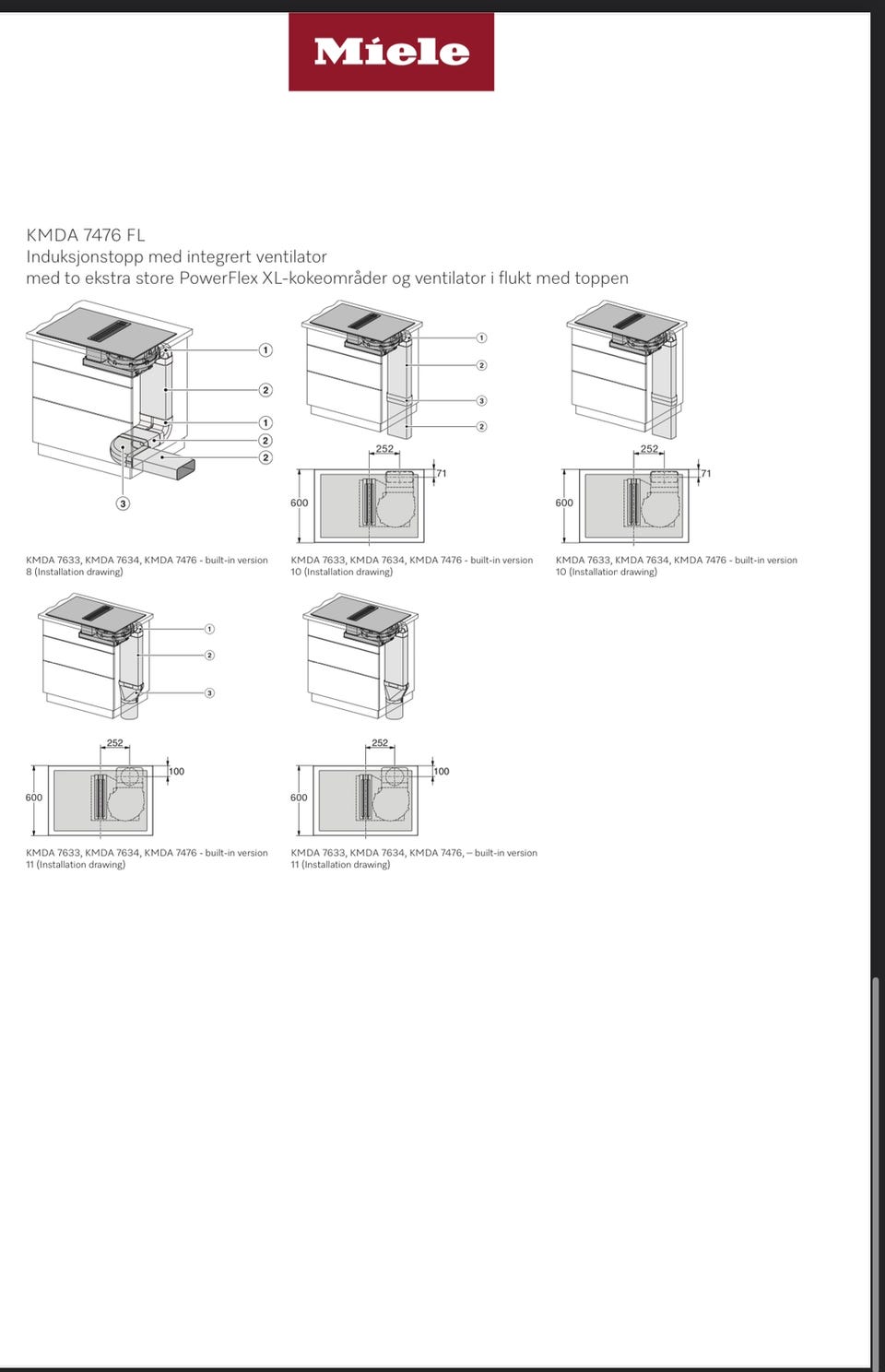 Miele

KMDA 7476 FL
Induksjonstopp med integrert ventilator
med to ekstra store PowerFlex XL-kokeområder og ventilator i flukt med toppen

1
2
1
2
2
3

KMDA 7633, KMDA 7634, KMDA 7476 - built-in version 8 (Installation drawing)

1
2
3
2
252
71
600

KMDA 7633, KMDA 7634, KMDA 7476 - built-in version 10 (Installation drawing)

252
71
600

KMDA 7633, KMDA 7634, KMDA 7476 - built-in version 10 (Installation drawing)

1
2
3
252
100
600

KMDA 7633, KMDA 7634, KMDA 7476 - built-in version 11 (Installation drawing)

252
100
600

KMDA 7633, KMDA 7634, KMDA 7476, – built-in version 11 (Installation drawing)