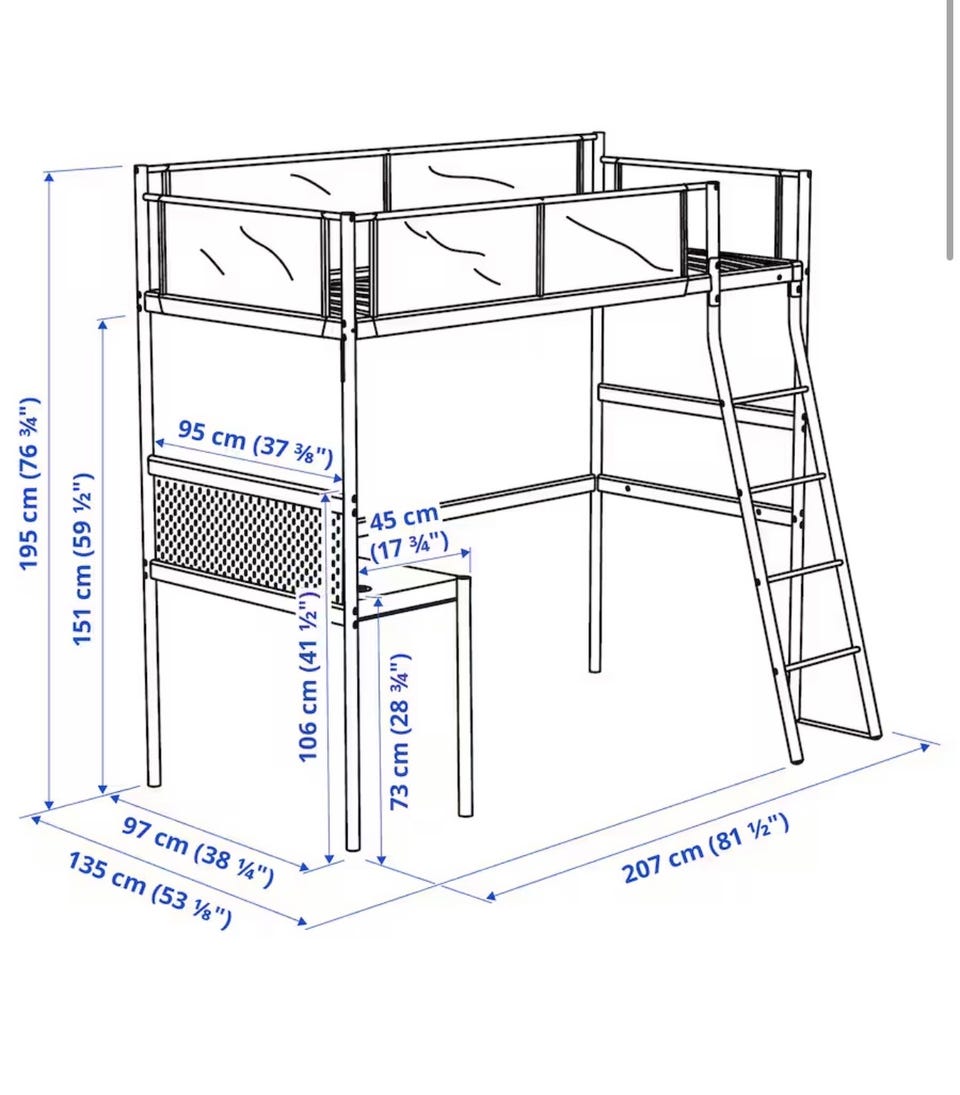 195 cm (76 ¾")
151 cm (59 ½")
95 cm (37 ⅜")
45 cm (17 ¾")
106 cm (41 ½")
73 cm (28 ¾")
97 cm (38 ¼")
135 cm (53 ⅛")
207 cm (81 ½")