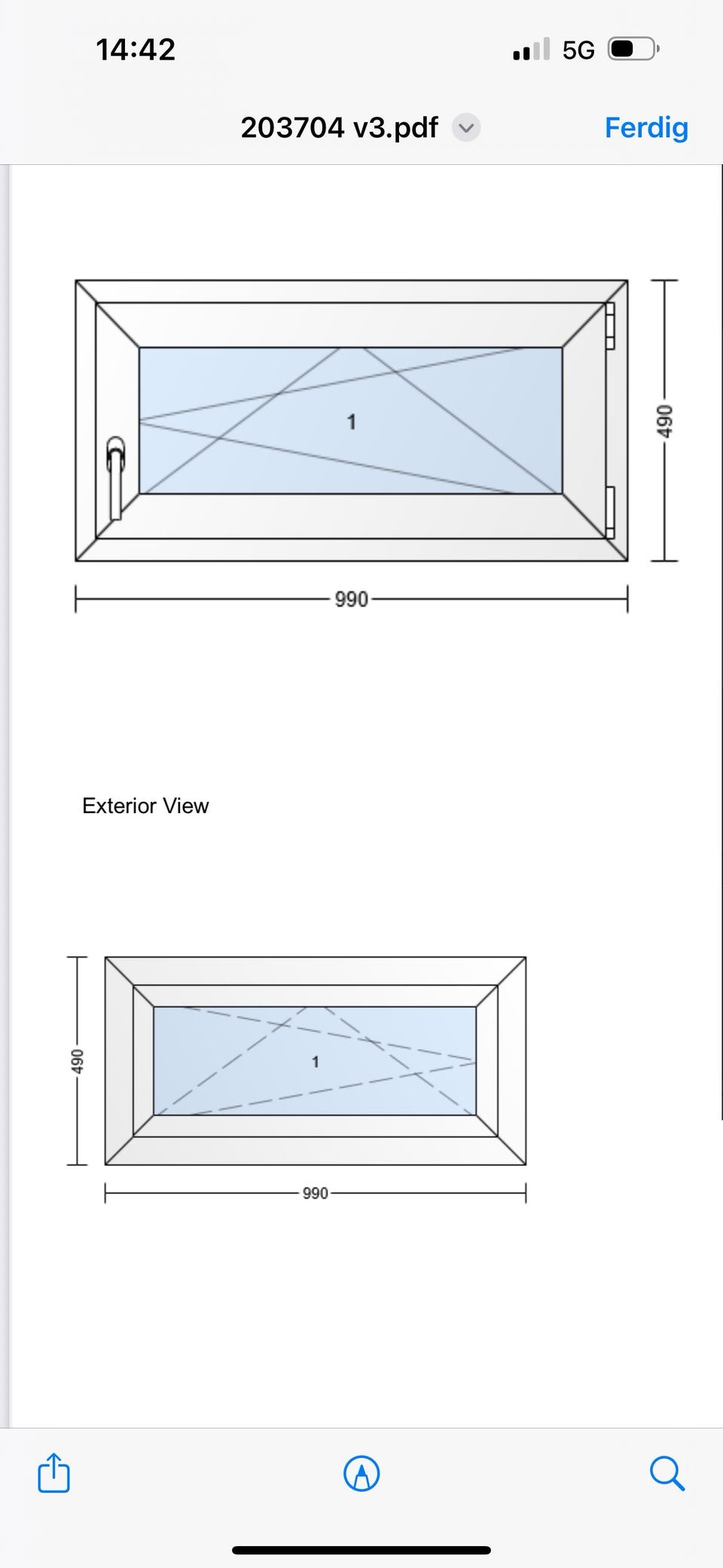 14:42

5G

203704 v3.pdf

Ferdig

1

490

990

Exterior View

490

1

990