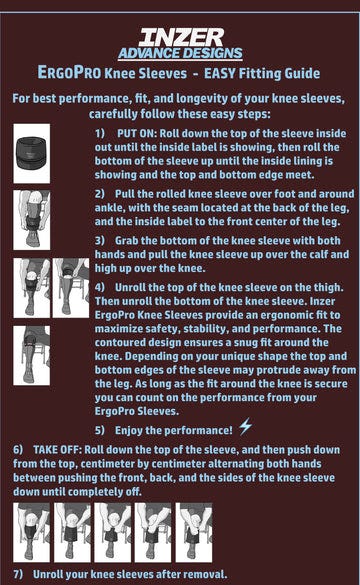 INZER
ADVANCE DESIGNS

ERGOPRO Knee Sleeves - EASY Fitting Guide

For best performance, fit, and longevity of your knee sleeves, carefully follow these easy steps:

1) PUT ON: Roll down the top of the sleeve inside out until the inside label is showing, then roll the bottom of the sleeve up until the inside lining is showing and the top and bottom edge meet.

2) Pull the rolled knee sleeve over foot and around ankle, with the seam located at the back of the leg, and the inside label to the front center of the leg.

3) Grab the bottom of the knee sleeve with both hands and pull the knee sleeve up over the calf and high up over the knee.

4) Unroll the top of the knee sleeve on the thigh. Then unroll the bottom of the knee sleeve. Inzer ErgoPro Knee Sleeves provide an ergonomic fit to maximize safety, stability, and performance. The contoured design ensures a snug fit around the knee. Depending on your unique shape the top and bottom edges of the sleeve may protrude away from the leg. As long as the fit around the knee is secure you can count on the performance from your ErgoPro Sleeves.

5) Enjoy the performance!

6) TAKE OFF: Roll down the top of the sleeve, and then push down from the top, centimeter by centimeter alternating both hands between pushing the front, back, and the sides of the knee sleeve down until completely off.

7) Unroll your knee sleeves after removal.