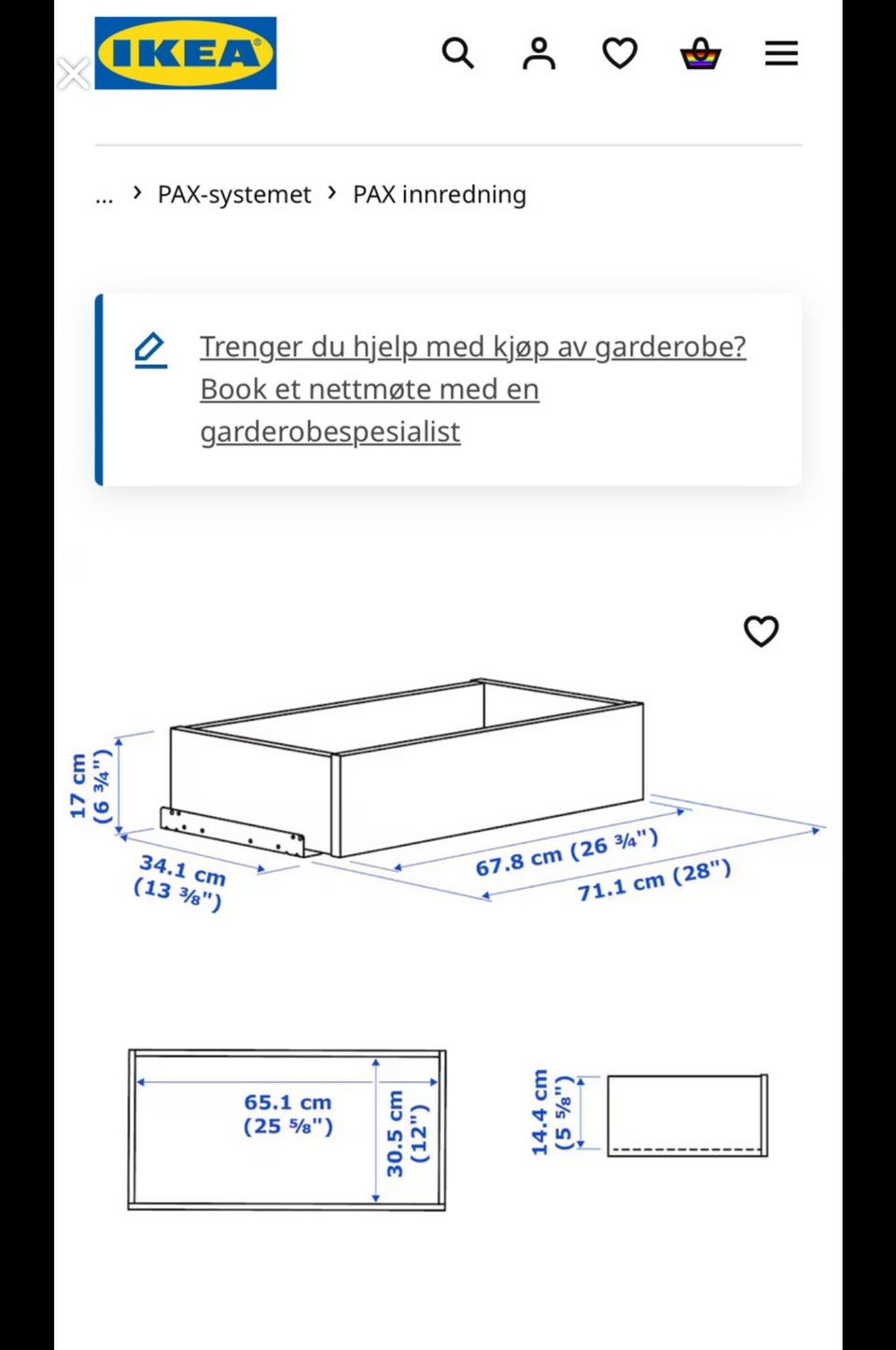 IKEA

... › PAX-systemet › PAX innredning

Trenger du hjelp med kjøp av garderobe? Book et nettmøte med en garderobespesialist

17 cm
(6 ¾")

34.1 cm
(13 ⅜")

67.8 cm (26 ¾")

71.1 cm (28")

65.1 cm
(25 ⅝")

30.5 cm
(12")

14.4 cm
(5 ⅝")