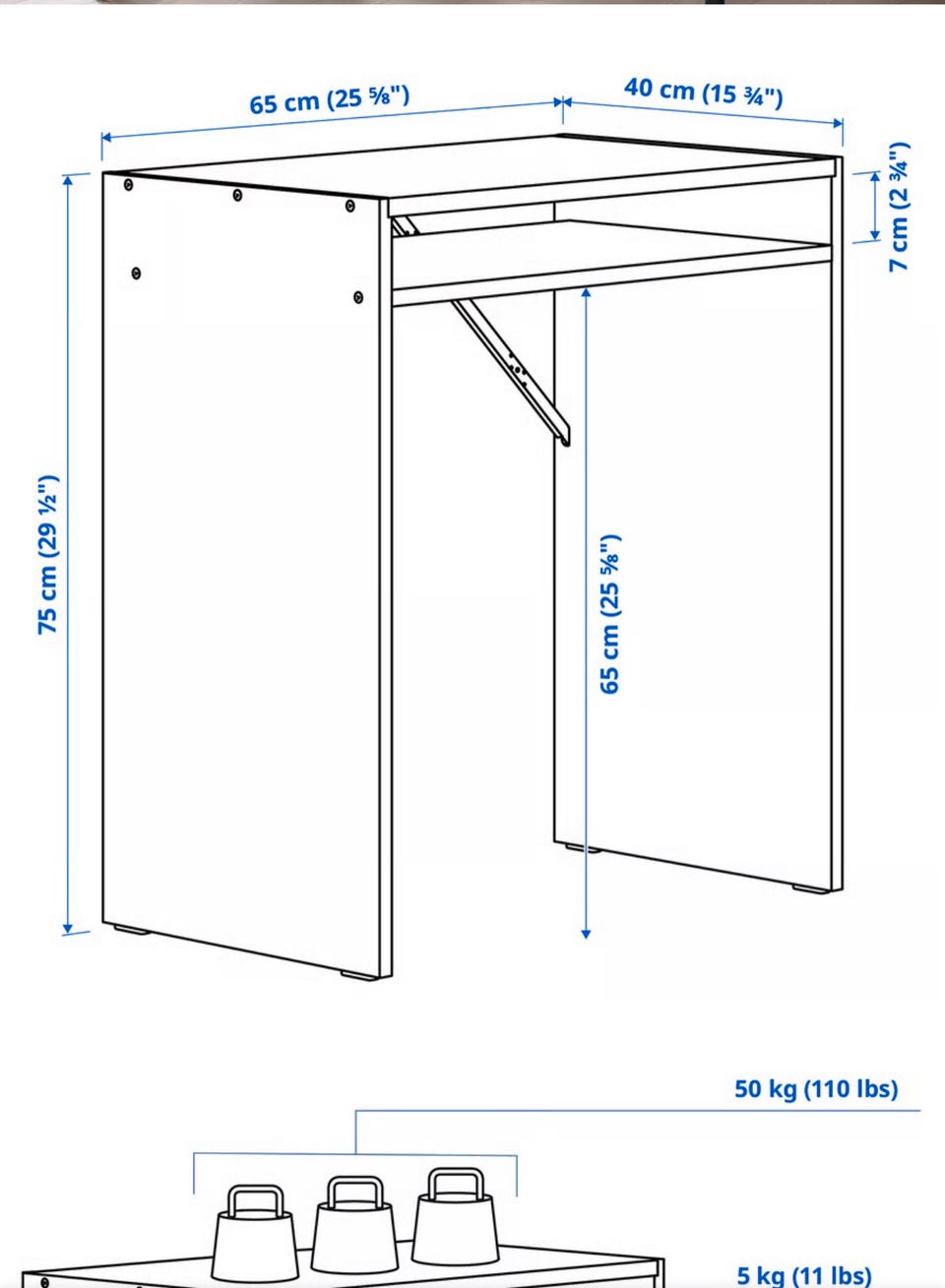 65 cm (25 ⅝")

40 cm (15 ¾")

7 cm (2 ¾")

75 cm (29 ½")

65 cm (25 ⅝")

50 kg (110 lbs)

5 kg (11 lbs)