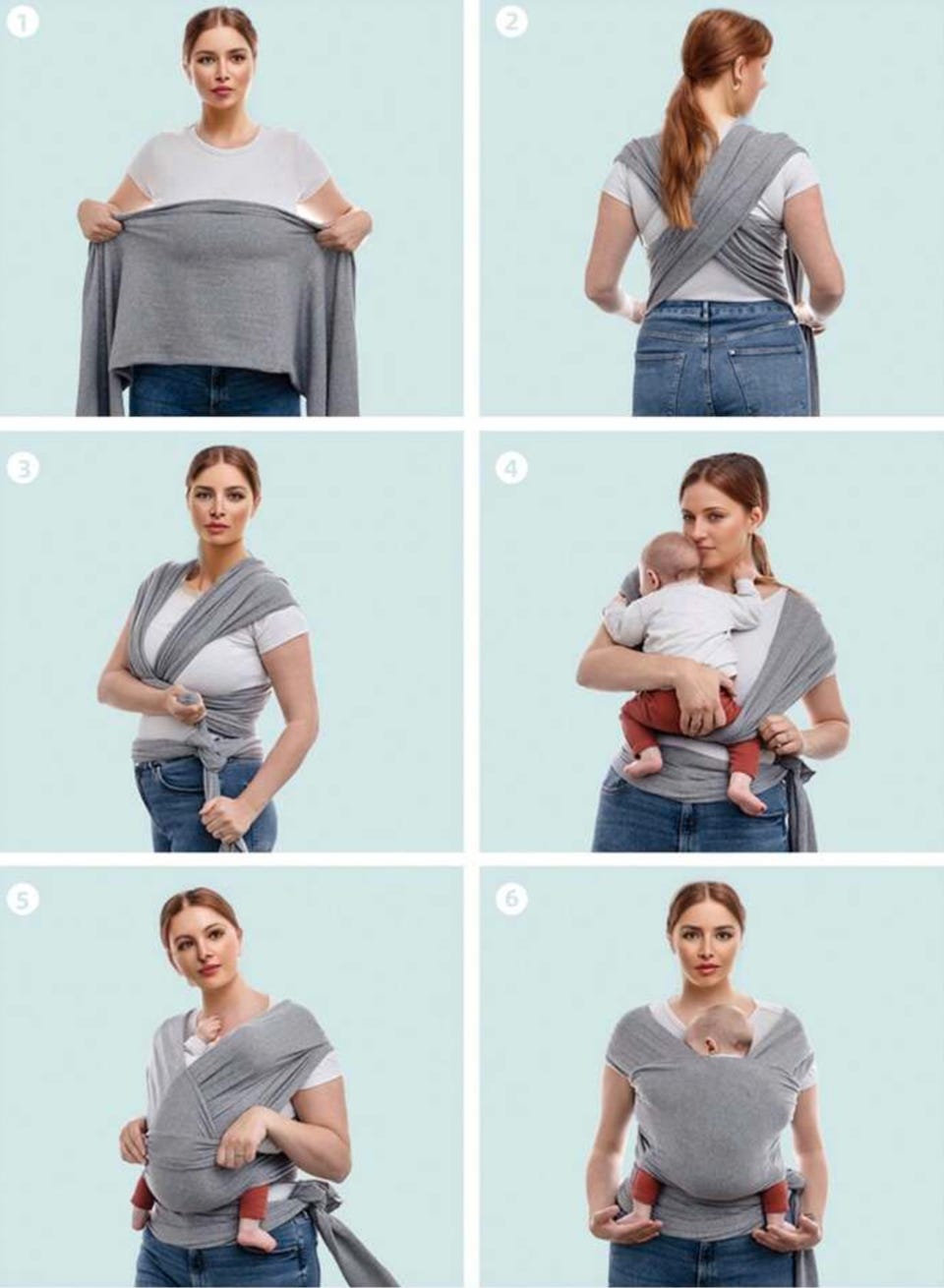 1

2

3

4

5

6