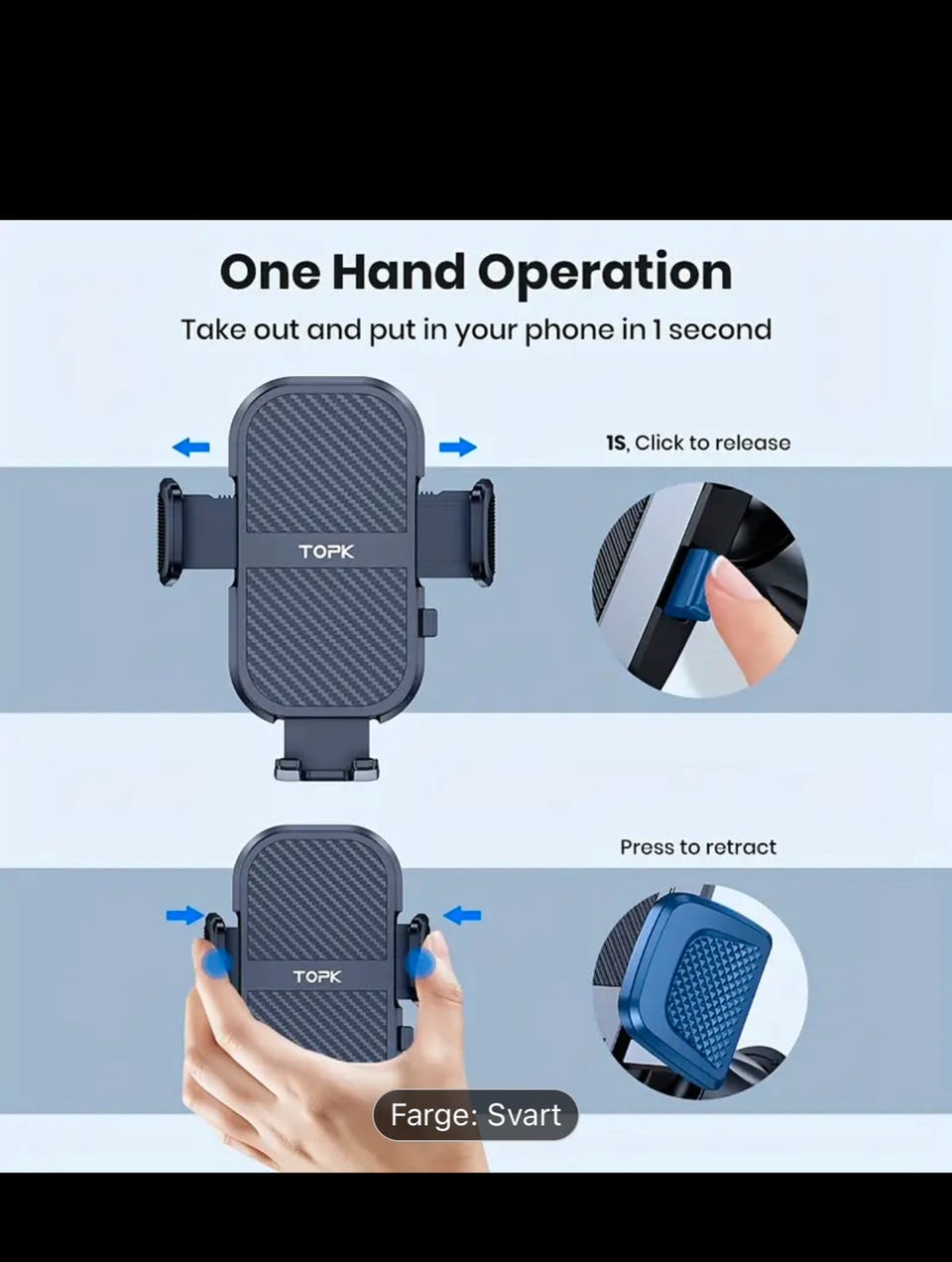 One Hand Operation

Take out and put in your phone in 1 second

1S, Click to release

TOPK

Press to retract

TOPK

Farge: Svart