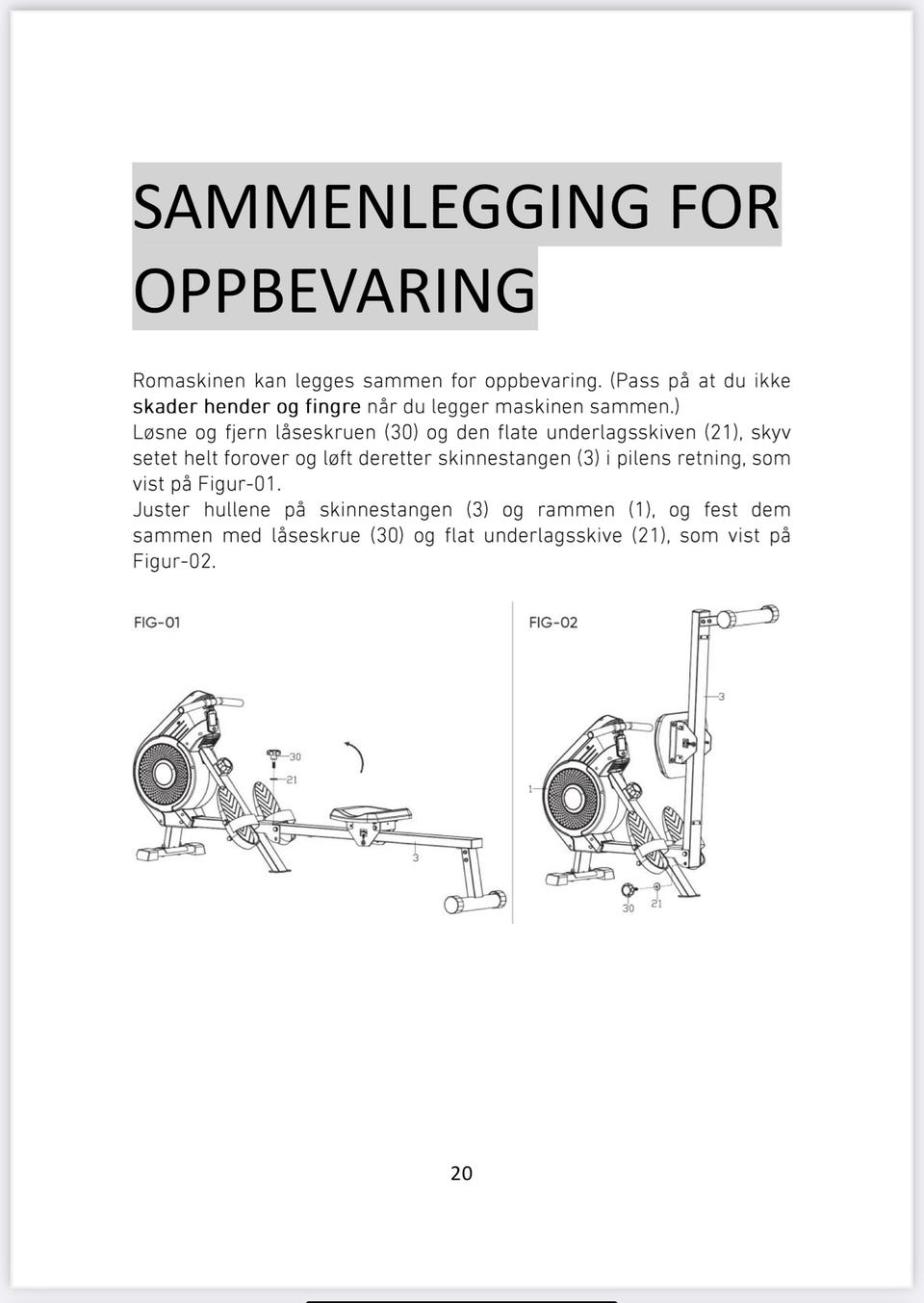 SAMMENLEGGING FOR OPPBEVARING

Romaskinen kan legges sammen for oppbevaring. (Pass på at du ikke skader hender og fingre når du legger maskinen sammen.)
Løsne og fjern låseskruen (30) og den flate underlagsskiven (21), skyv setet helt forover og løft deretter skinnestangen (3) i pilens retning, som vist på Figur-01.
Juster hullene på skinnestangen (3) og rammen (1), og fest dem sammen med låseskrue (30) og flat underlagsskive (21), som vist på Figur-02.

FIG-01

30
21
3

FIG-02

3
1
30
21

20