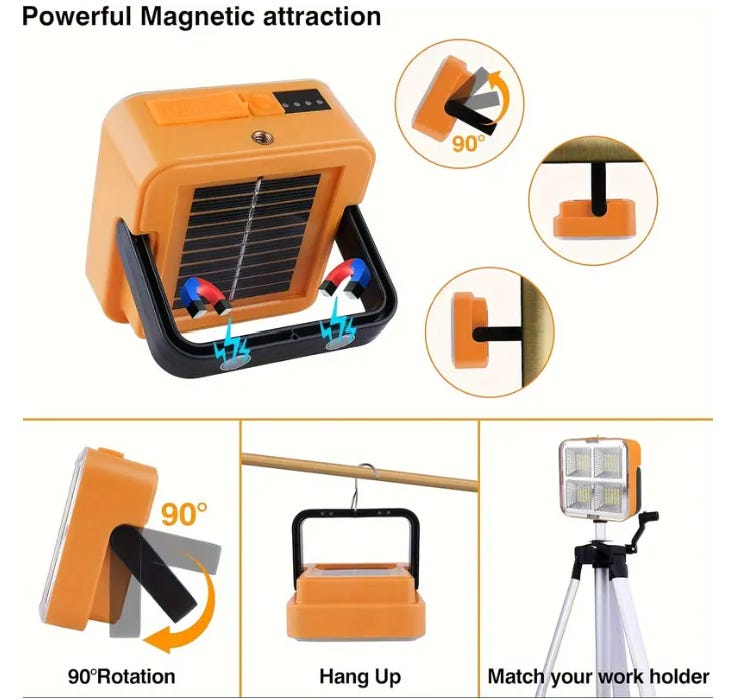 Powerful Magnetic attraction

90°

90°

90°Rotation

Hang Up

Match your work holder