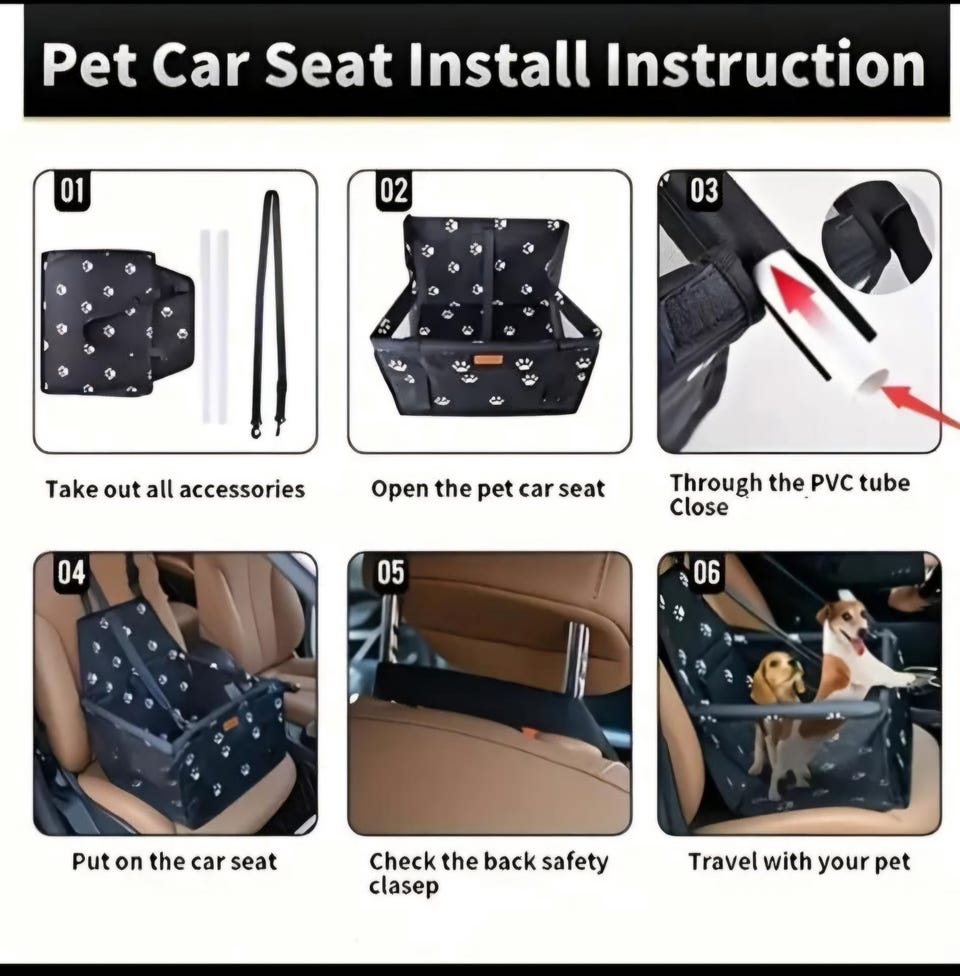 Pet Car Seat Install Instruction

01

Take out all accessories

02

Open the pet car seat

03

Through the PVC tube Close

04

Put on the car seat

05

Check the back safety clasep

06

Travel with your pet