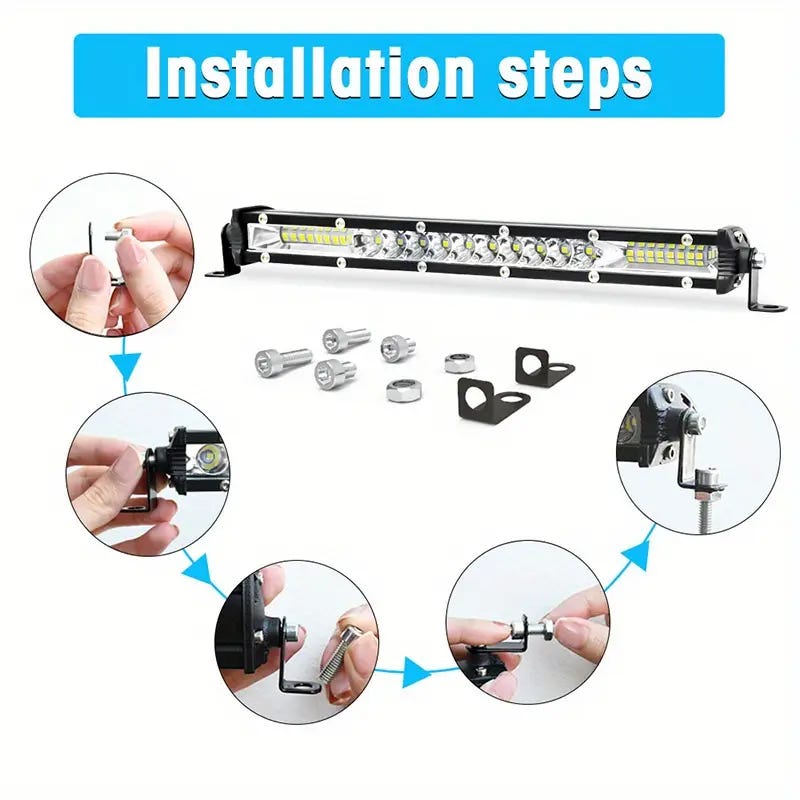 Installation steps