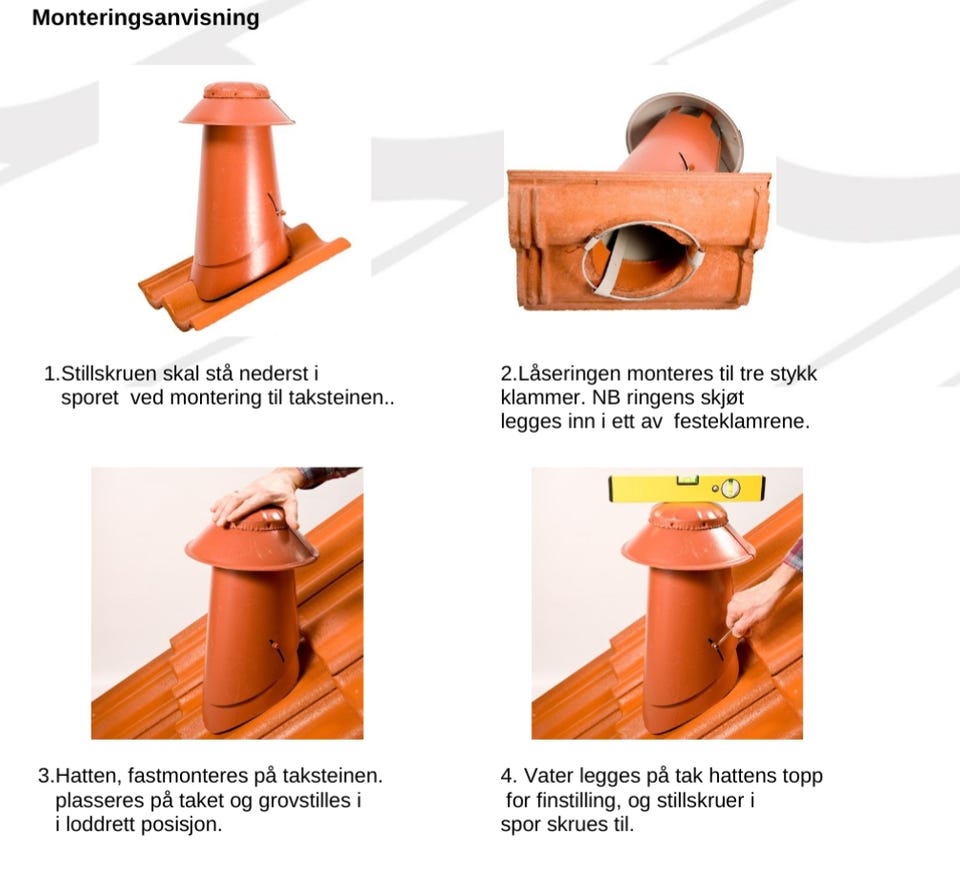 Monteringsanvisning

1.Stillskruen skal stå nederst i sporet ved montering til taksteinen..

2.Låseringen monteres til tre stykk klammer. NB ringens skjøt legges inn i ett av festeklamrene.

3.Hatten, fastmonteres på taksteinen. plasseres på taket og grovstilles i i loddrett posisjon.

4. Vater legges på tak hattens topp for finstilling, og stillskruer i spor skrues til.