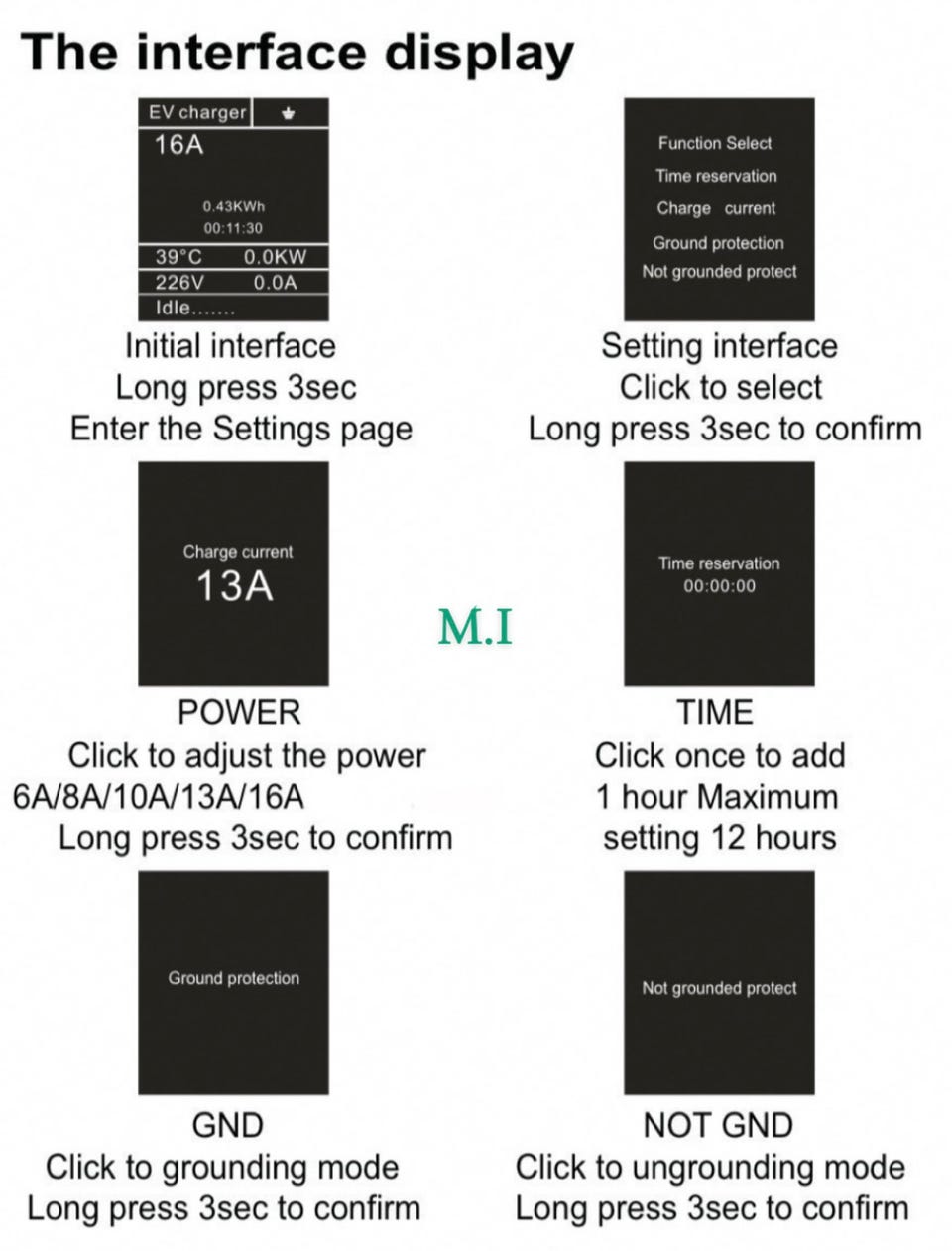 The interface display

EV charger
16A
0.43KWh
00:11:30
39°C 0.0KW
226V 0.0A
Idle.......

Initial interface
Long press 3sec
Enter the Settings page

Function Select
Time reservation
Charge current
Ground protection
Not grounded protect

Setting interface
Click to select
Long press 3sec to confirm

Charge current
13A

POWER
Click to adjust the power
6A/8A/10A/13A/16A
Long press 3sec to confirm

M.I

Time reservation
00:00:00

TIME
Click once to add
1 hour Maximum
setting 12 hours

Ground protection

GND
Click to grounding mode
Long press 3sec to confirm

Not grounded protect

NOT GND
Click to ungrounding mode
Long press 3sec to confirm